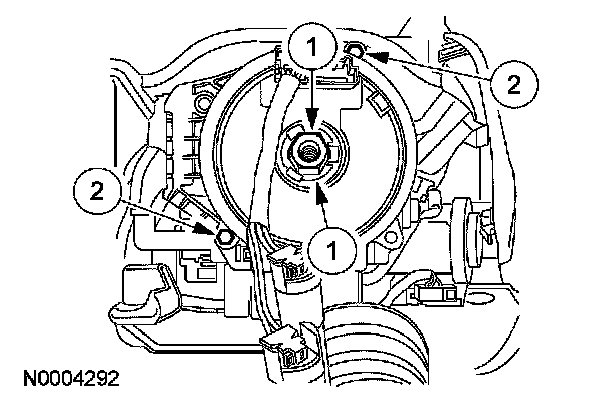 1
2
2
1
N0004292