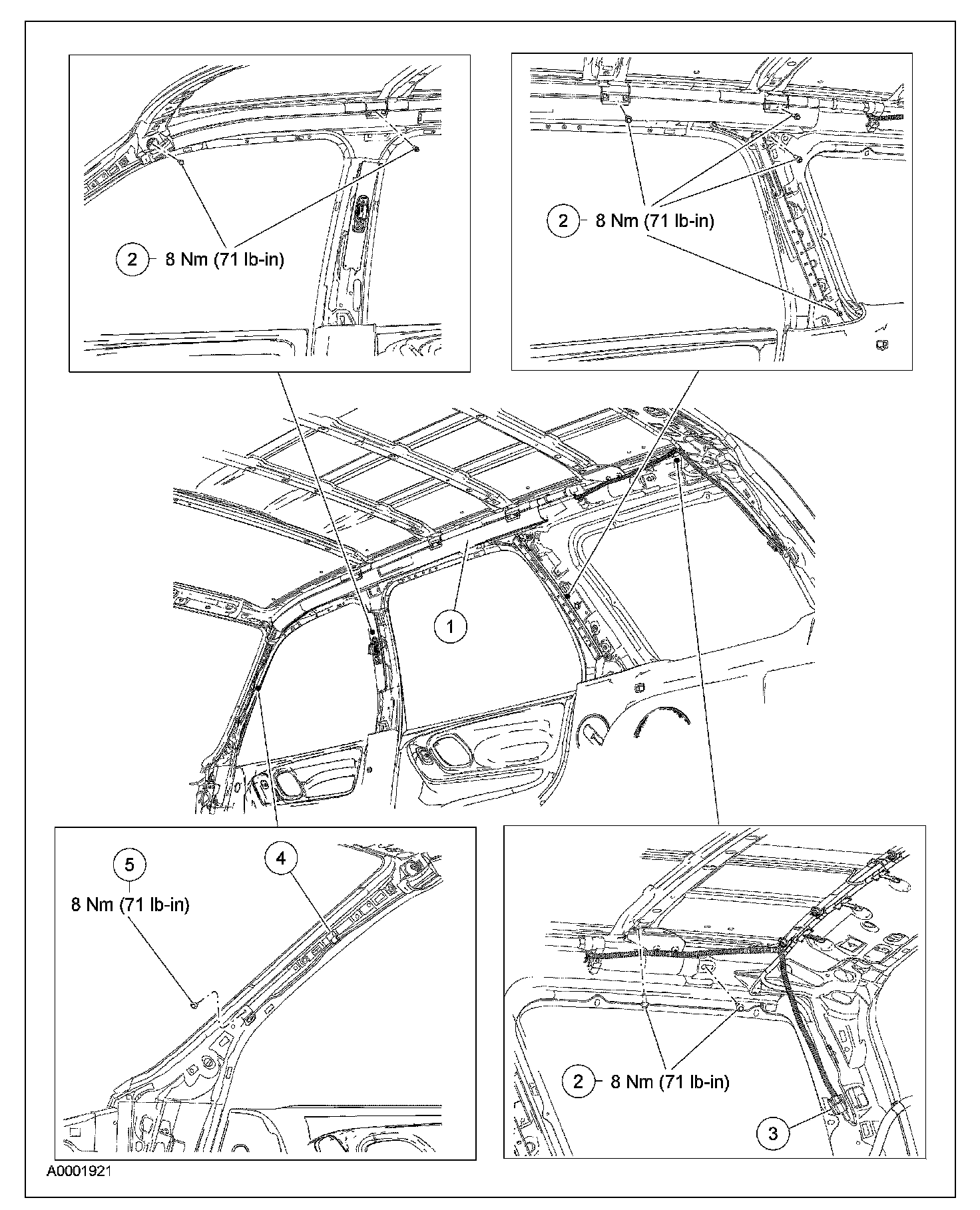 2 8 Nm (71 lb-in)

2 8 Nm (71 lb-in)

1

5
8 Nm (71 lb-in)

4

2 8 Nm (71 lb-in)

3

A0001921