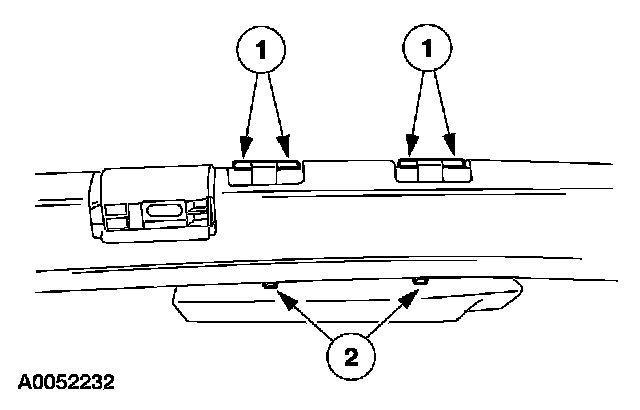 1
1
2
A0052232