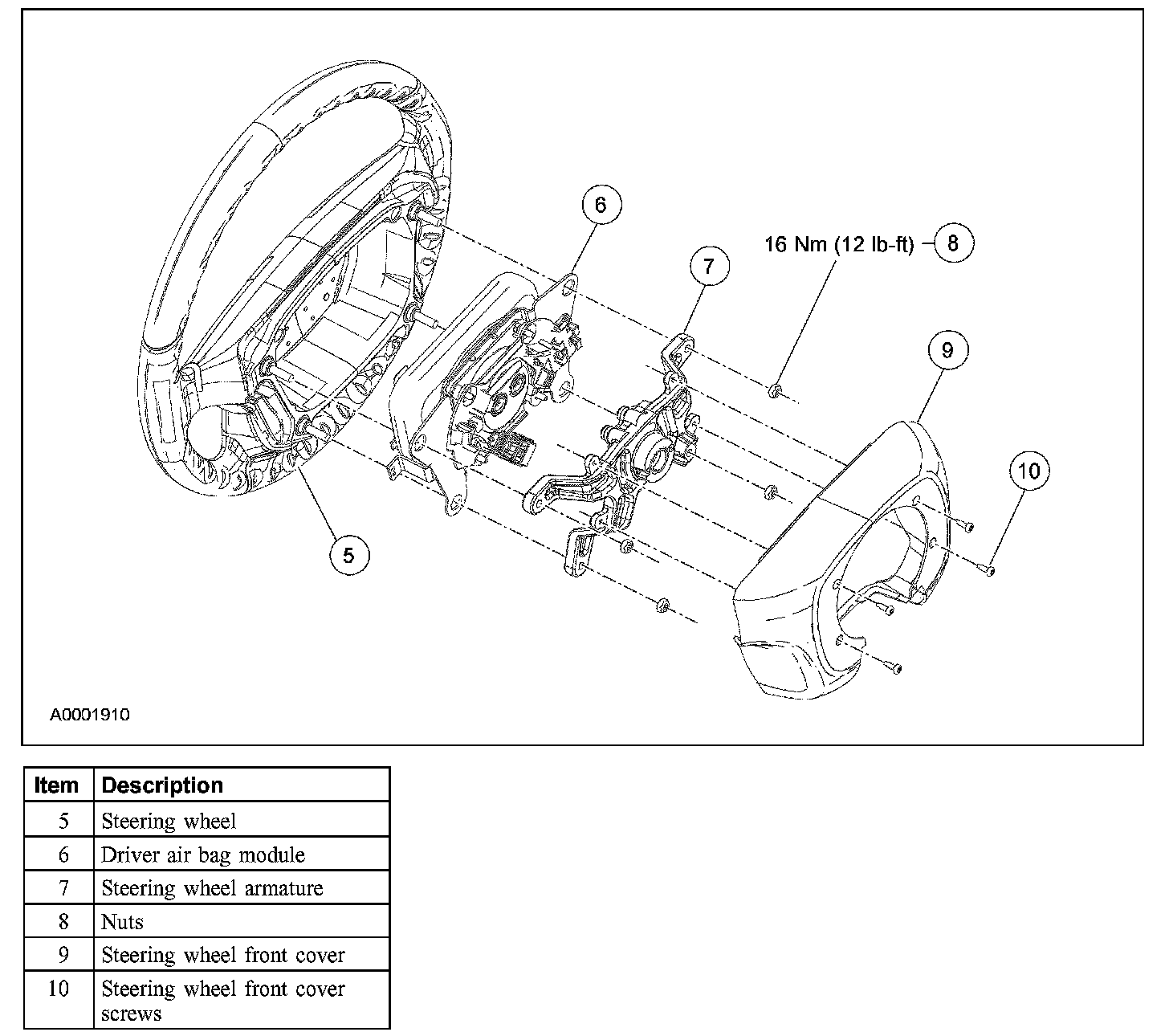 6

16 Nm (12 lb-ft) 8

7

9

10

5

A0001910

| Item | Description |
|---|---|
| 5 | Steering wheel |
| 6 | Driver air bag module |
| 7 | Steering wheel armature |
| 8 | Nuts |
| 9 | Steering wheel front cover |
| 10 | Steering wheel front cover screws |