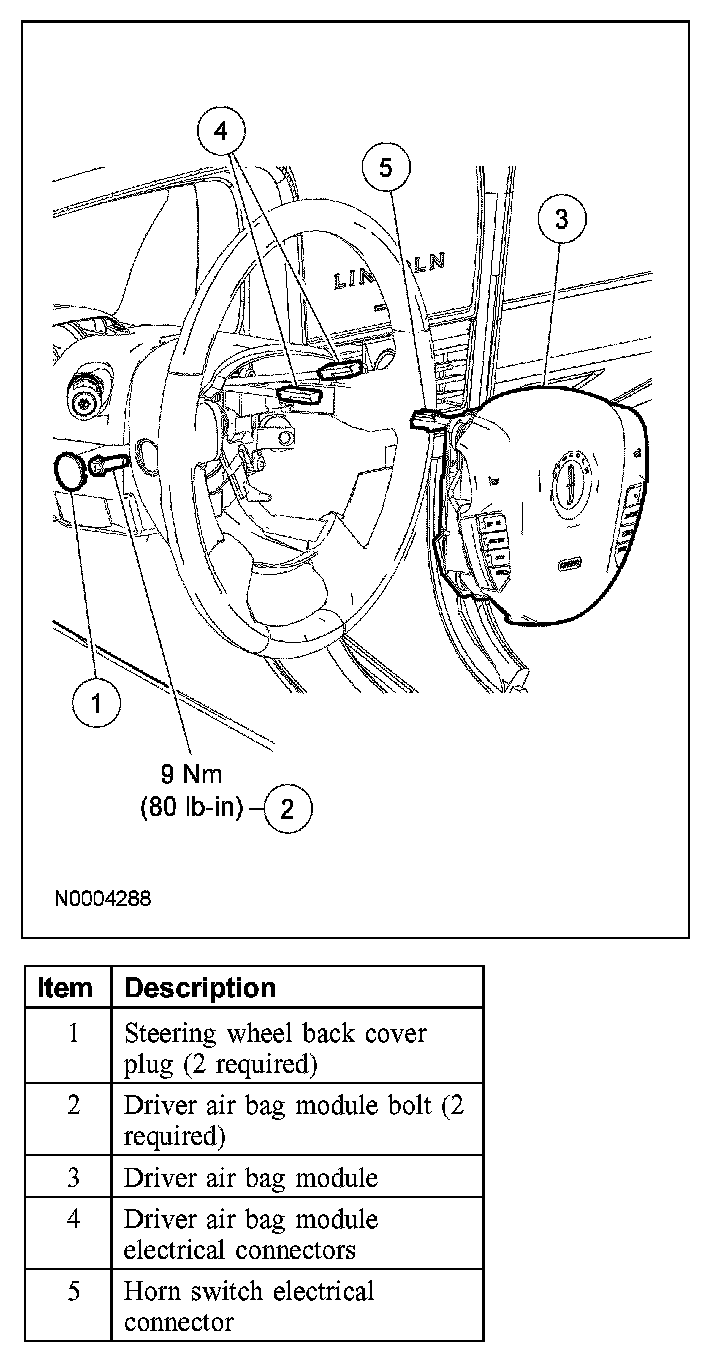 4
5
3
LINCOLN
1
9 Nm
(80 lb-in)
2
N0004288

| Item | Description |
|---|---|
| 1 | Steering wheel back cover plug (2 required) |
| 2 | Driver air bag module bolt (2 required) |
| 3 | Driver air bag module |
| 4 | Driver air bag module electrical connectors |
| 5 | Horn switch electrical connector |