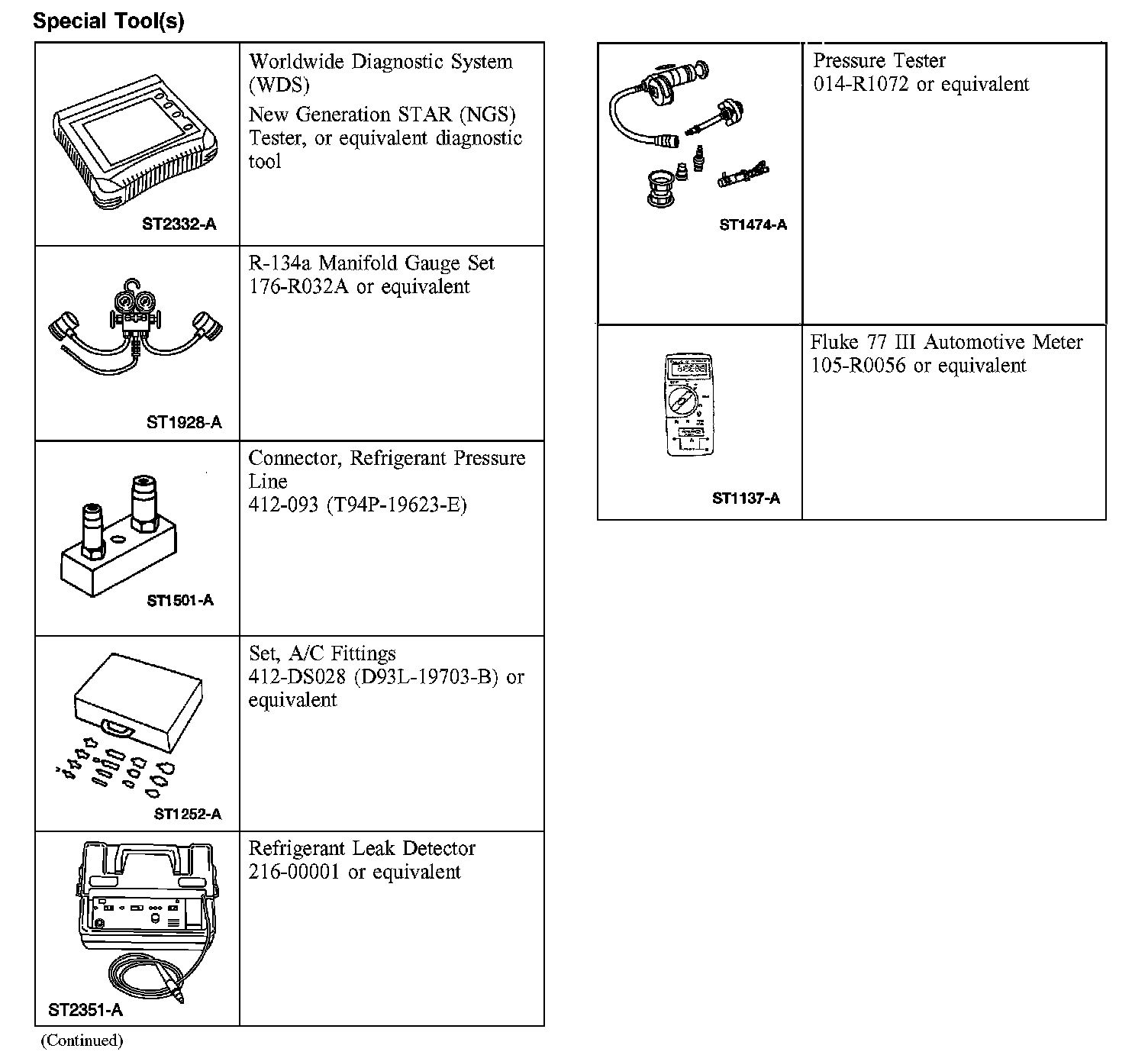 Special Tool(s)

| | |
|---|---|
| ST2332-A | Worldwide Diagnostic System (WDS) New Generation STAR (NGS) Tester, or equivalent diagnostic tool |
| ST1928-A | R-134a Manifold Gauge Set 176-R032A or equivalent |
| ST1501-A | Connector, Refrigerant Pressure Line 412-093 (T94P-19623-E) |
| ST1252-A | Set, A/C Fittings 412-DS028 (D93L-19703-B) or equivalent |
| ST2351-A | Refrigerant Leak Detector 216-00001 or equivalent |

(Continued)

| | |
|---|---|
| ST1474-A | Pressure Tester 014-R1072 or equivalent |
| ST1137-A | Fluke 77 III Automotive Meter 105-R0056 or equivalent |