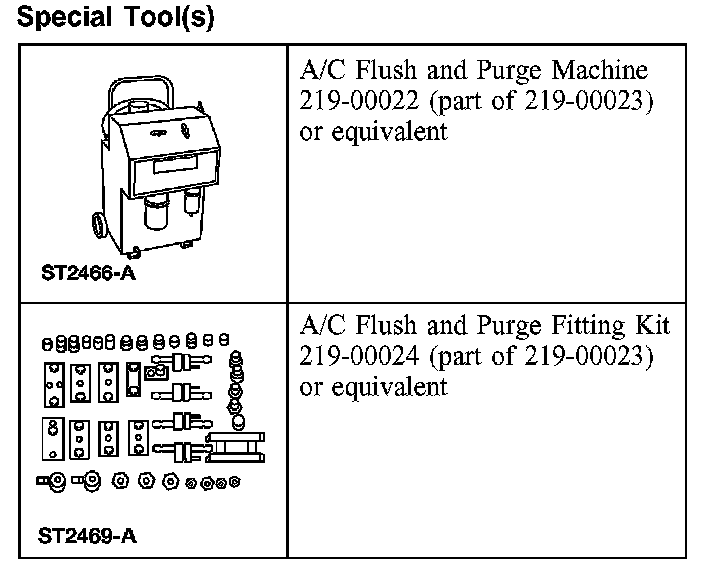 Special Tool(s)

| | |
|---|---|
| ST2466-A | A/C Flush and Purge Machine 219-00022 (part of 219-00023) or equivalent |
| ST2469-A | A/C Flush and Purge Fitting Kit 219-00024 (part of 219-00023) or equivalent |