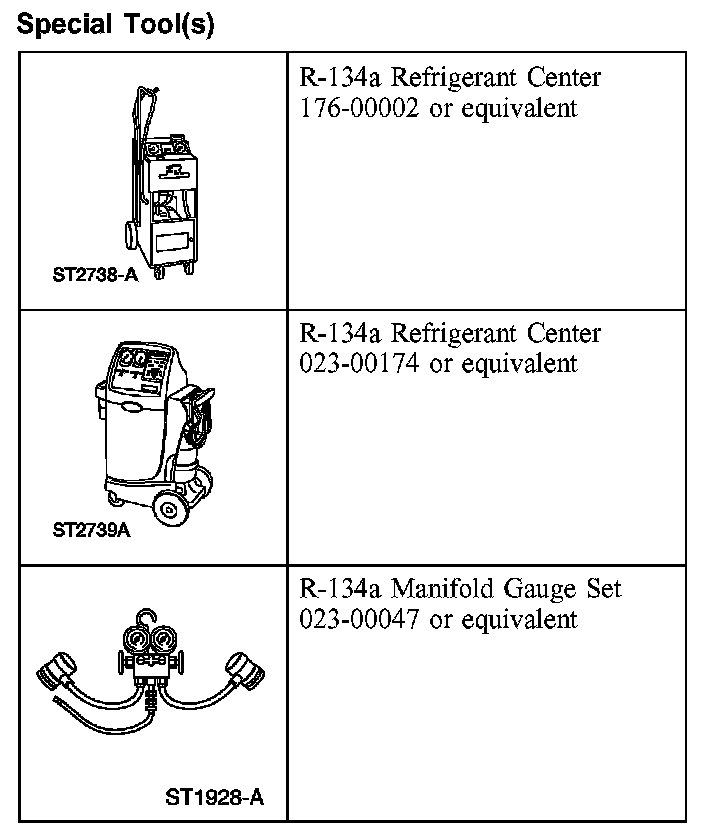 Special Tool(s)

| | |
|---|---|
| ST2738-A | R-134a Refrigerant Center 176-00002 or equivalent |
| ST2739A | R-134a Refrigerant Center 023-00174 or equivalent |
| ST1928-A | R-134a Manifold Gauge Set 023-00047 or equivalent |