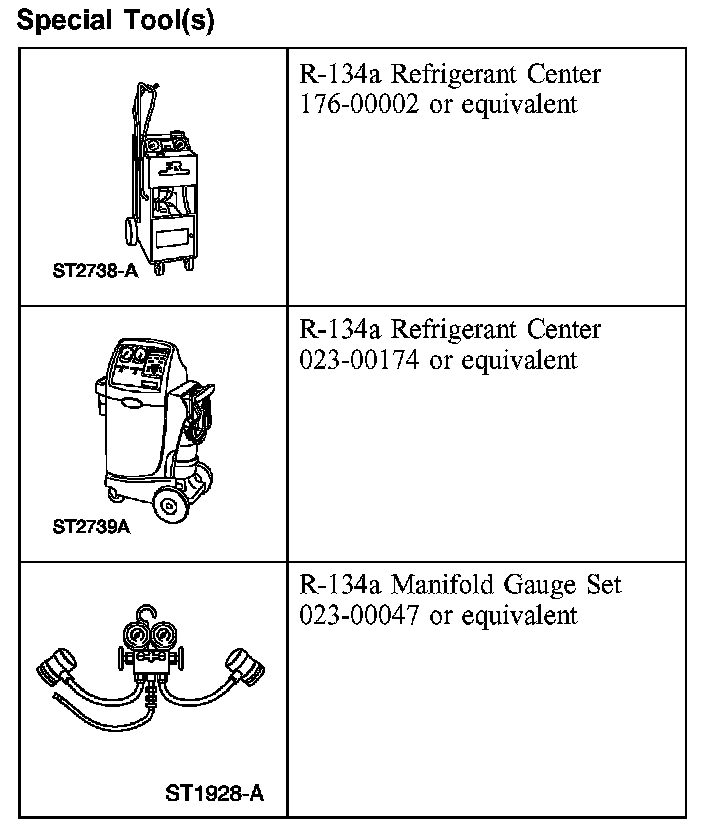 Special Tool(s)

| | |
|---|---|
| ST2738-A | R-134a Refrigerant Center 176-00002 or equivalent |
| ST2739A | R-134a Refrigerant Center 023-00174 or equivalent |
| ST1928-A | R-134a Manifold Gauge Set 023-00047 or equivalent |