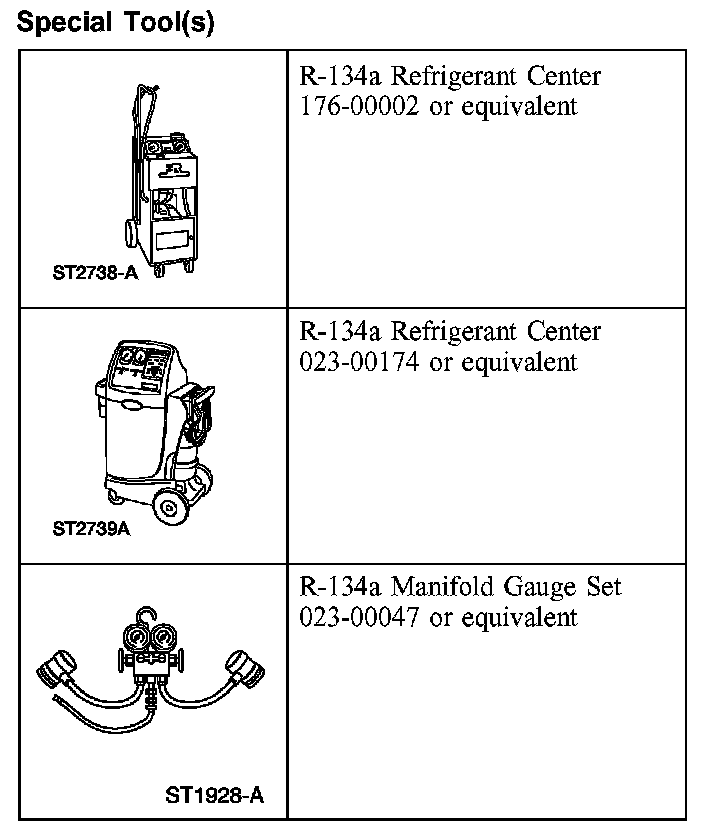 Special Tool(s)

| | |
|---|---|
| ST2738-A | R-134a Refrigerant Center 176-00002 or equivalent |
| ST2739A | R-134a Refrigerant Center 023-00174 or equivalent |
| ST1928-A | R-134a Manifold Gauge Set 023-00047 or equivalent |