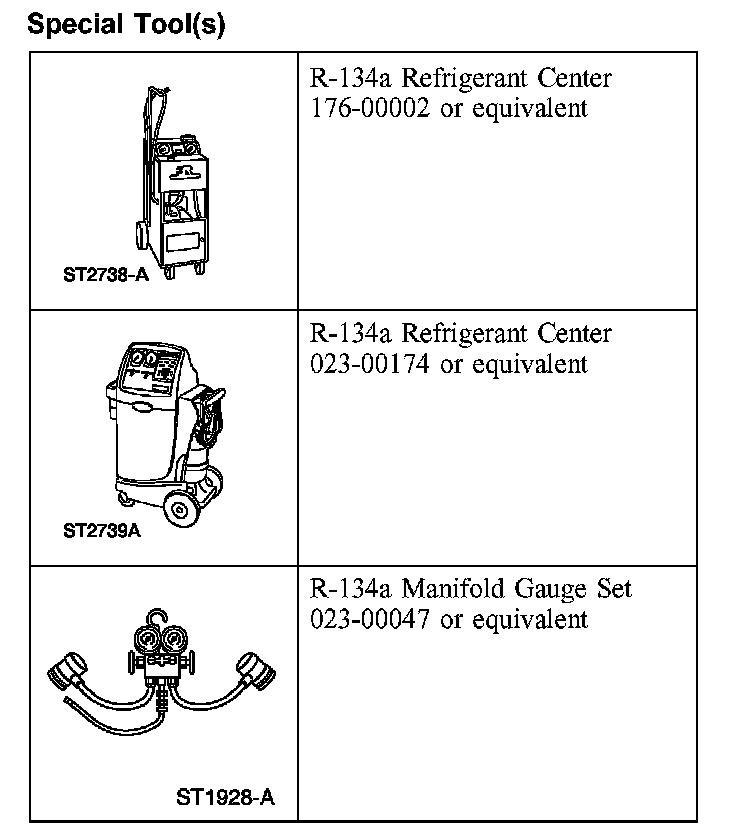 Special Tool(s)

| | |
|---|---|
| ST2738-A | R-134a Refrigerant Center 176-00002 or equivalent |
| ST2739A | R-134a Refrigerant Center 023-00174 or equivalent |
| ST1928-A | R-134a Manifold Gauge Set 023-00047 or equivalent |