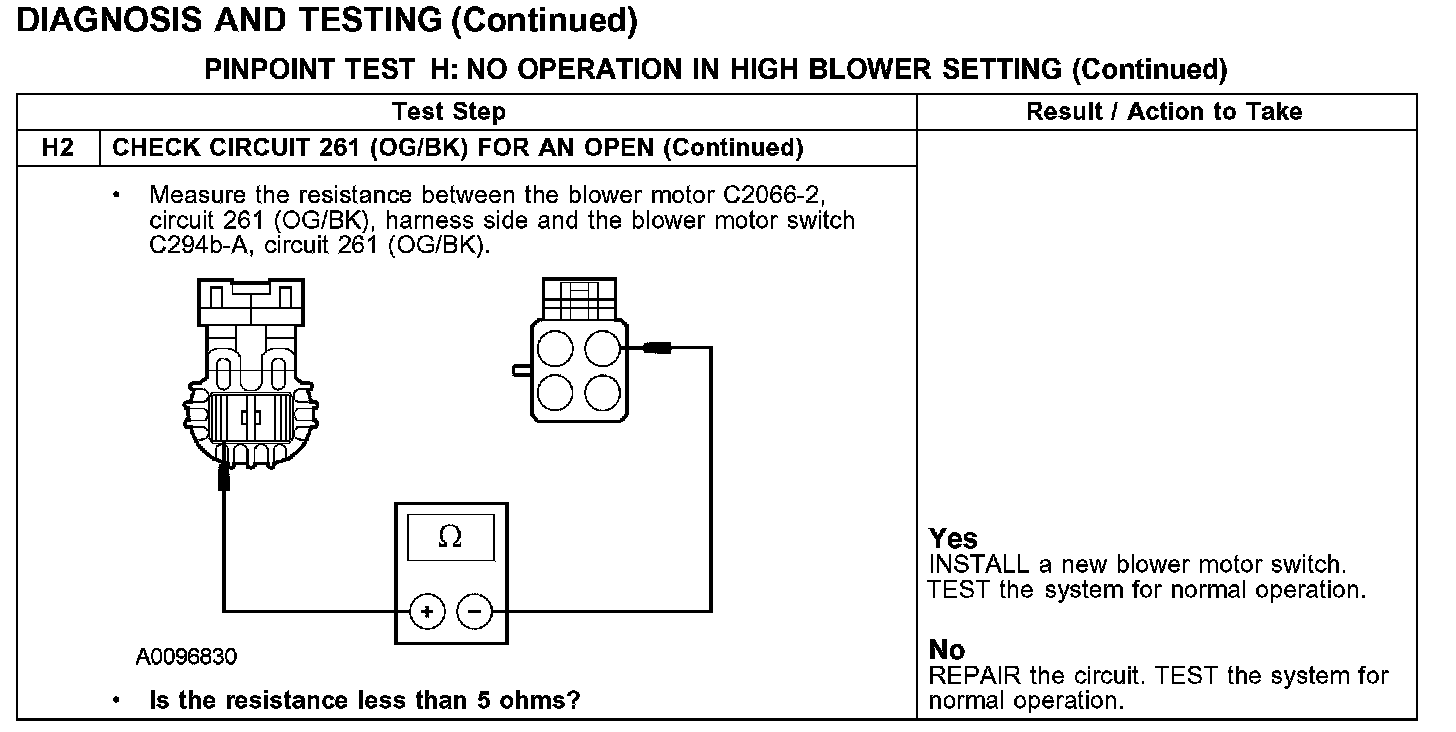 DIAGNOSIS AND TESTING (Continued)

PINPOINT TEST H: NO OPERATION IN HIGH BLOWER SETTING (Continued)

| Test Step | | Result / Action to Take |
|---|---|---|
| H2 | CHECK CIRCUIT 261 (OG/BK) FOR AN OPEN (Continued) | |
| | • Measure the resistance between the blower motor C2066-2, circuit 261 (OG/BK), harness side and the blower motor switch C294b-A, circuit 261 (OG/BK). $\Omega$ + − A0096830 • Is the resistance less than 5 ohms? | **Yes** INSTALL a new blower motor switch. TEST the system for normal operation. **No** REPAIR the circuit. TEST the system for normal operation. |