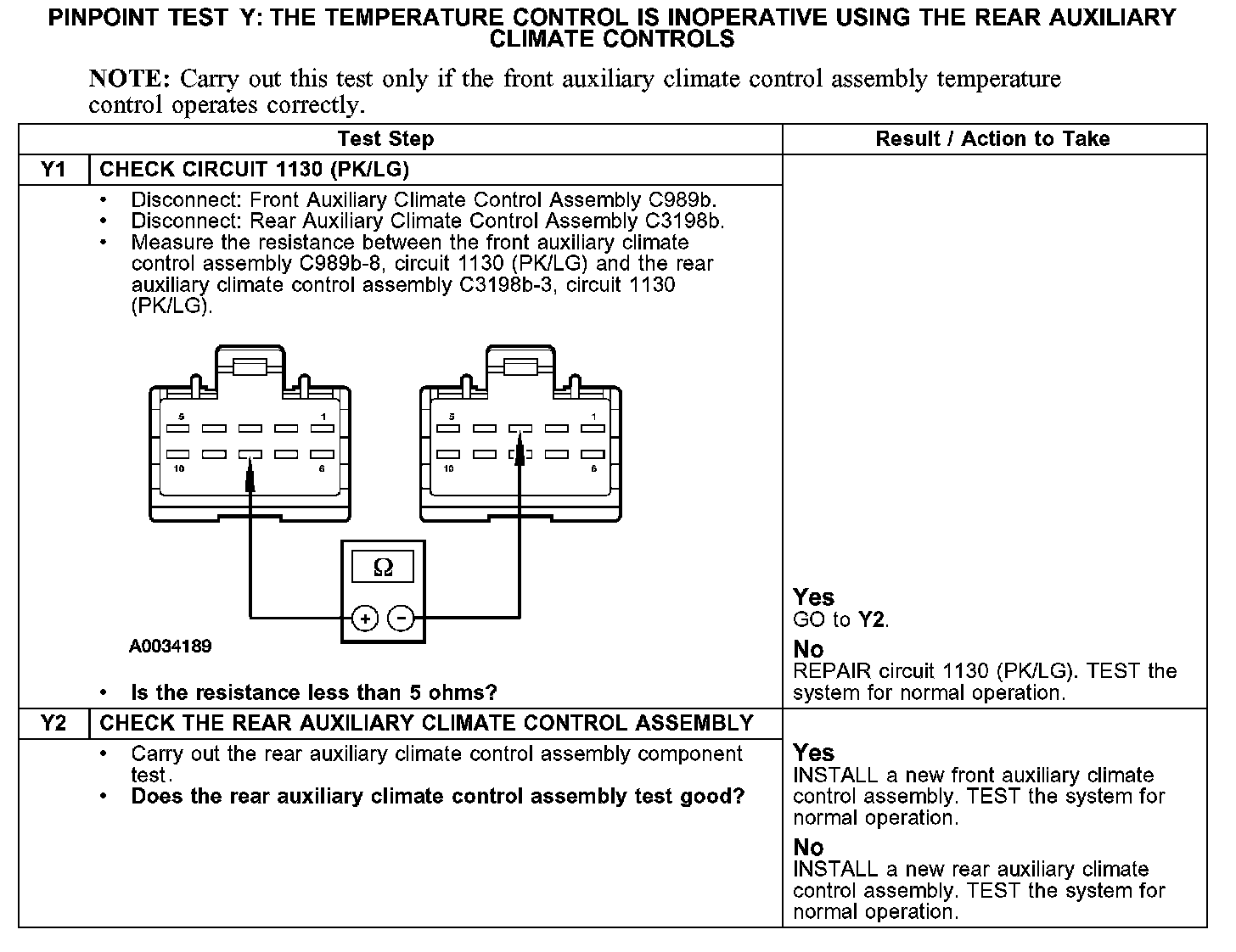 PINPOINT TEST Y: THE TEMPERATURE CONTROL IS INOPERATIVE USING THE REAR AUXILIARY CLIMATE CONTROLS

NOTE: Carry out this test only if the front auxiliary climate control assembly temperature control operates correctly.

| Test Step | | Result / Action to Take |
|---|---|---|
| Y1 | CHECK CIRCUIT 1130 (PK/LG) | |
| | • Disconnect: Front Auxiliary Climate Control Assembly C989b. • Disconnect: Rear Auxiliary Climate Control Assembly C3198b. • Measure the resistance between the front auxiliary climate control assembly C989b-8, circuit 1130 (PK/LG) and the rear auxiliary climate control assembly C3198b-3, circuit 1130 (PK/LG). 5 1 10 6 5 1 10 6 Ω + − A0034189 • Is the resistance less than 5 ohms? | Yes GO to Y2. No REPAIR circuit 1130 (PK/LG). TEST the system for normal operation. |
| Y2 | CHECK THE REAR AUXILIARY CLIMATE CONTROL ASSEMBLY | |
| | • Carry out the rear auxiliary climate control assembly component test. • Does the rear auxiliary climate control assembly test good? | Yes INSTALL a new front auxiliary climate control assembly. TEST the system for normal operation. No INSTALL a new rear auxiliary climate control assembly. TEST the system for normal operation. |