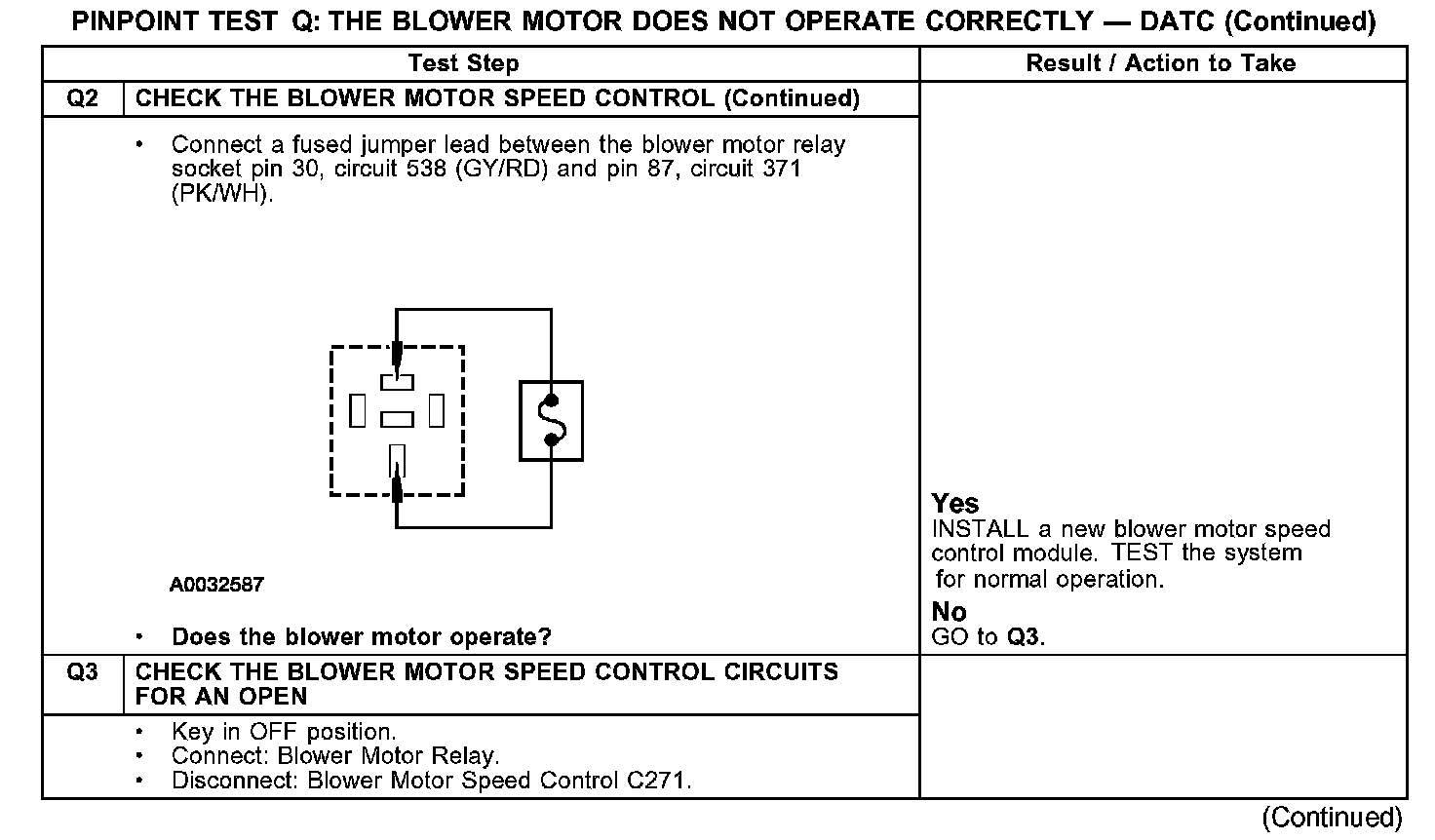 PINPOINT TEST Q: THE BLOWER MOTOR DOES NOT OPERATE CORRECTLY — DATC (Continued)

| | Test Step | Result / Action to Take |
|---|---|---|
| Q2 | CHECK THE BLOWER MOTOR SPEED CONTROL (Continued) | |
| | • Connect a fused jumper lead between the blower motor relay socket pin 30, circuit 538 (GY/RD) and pin 87, circuit 371 (PK/WH). A0032587 • Does the blower motor operate? | Yes INSTALL a new blower motor speed control module. TEST the system for normal operation. No GO to Q3. |
| Q3 | CHECK THE BLOWER MOTOR SPEED CONTROL CIRCUITS FOR AN OPEN | |
| | • Key in OFF position. • Connect: Blower Motor Relay. • Disconnect: Blower Motor Speed Control C271. | |

(Continued)