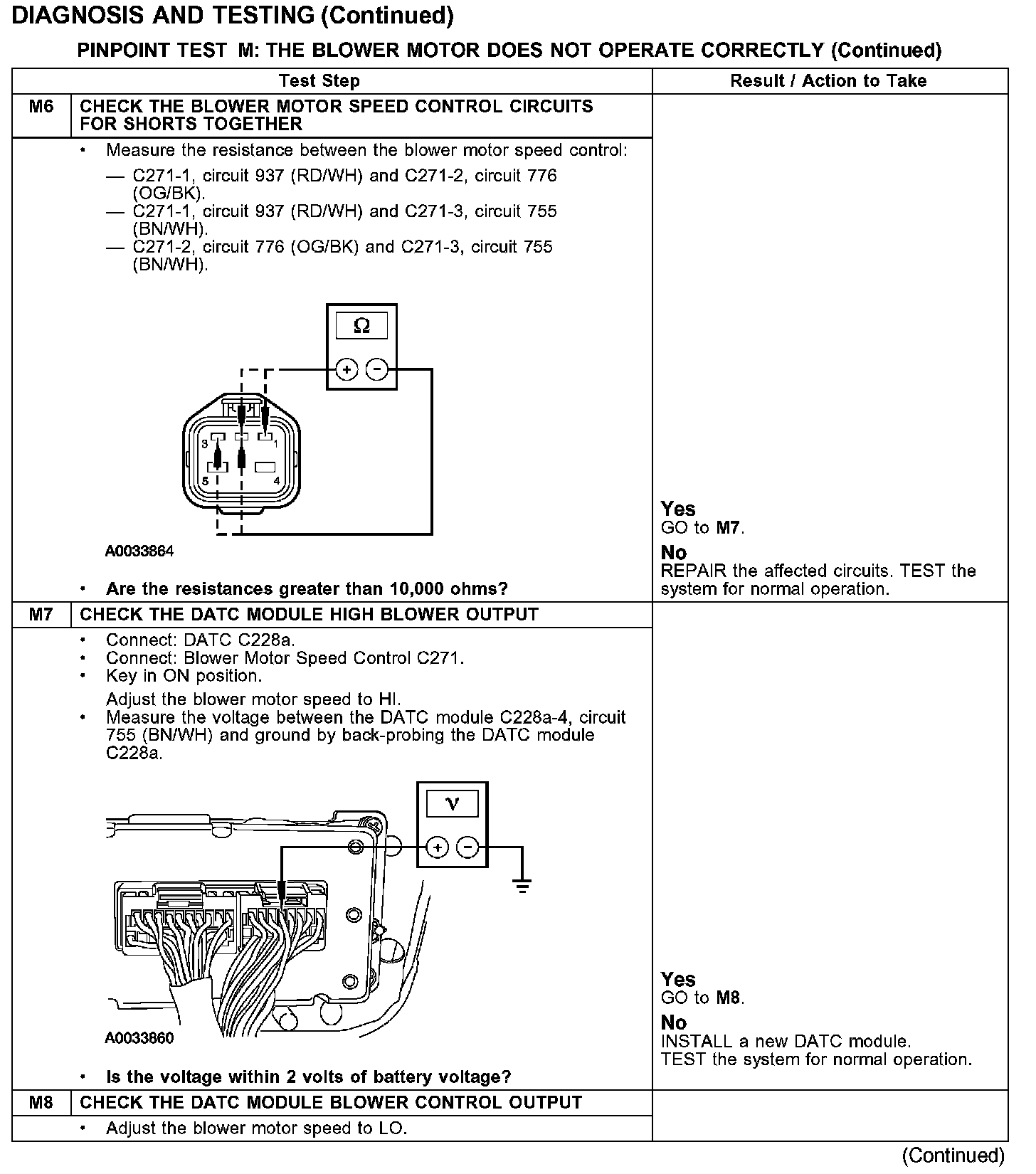 DIAGNOSIS AND TESTING (Continued)

PINPOINT TEST M: THE BLOWER MOTOR DOES NOT OPERATE CORRECTLY (Continued)

| Test Step | | Result / Action to Take |
|---|---|---|
| M6 | CHECK THE BLOWER MOTOR SPEED CONTROL CIRCUITS FOR SHORTS TOGETHER | |
| | • Measure the resistance between the blower motor speed control: — C271-1, circuit 937 (RD/WH) and C271-2, circuit 776 (OG/BK). — C271-1, circuit 937 (RD/WH) and C271-3, circuit 755 (BN/WH). — C271-2, circuit 776 (OG/BK) and C271-3, circuit 755 (BN/WH). Ω + − 3 1 5 4 A0033864 • **Are the resistances greater than 10,000 ohms?** | **Yes** GO to **M7**. **No** REPAIR the affected circuits. TEST the system for normal operation. |
| M7 | CHECK THE DATC MODULE HIGH BLOWER OUTPUT | |
| | • Connect: DATC C228a. • Connect: Blower Motor Speed Control C271. • Key in ON position. Adjust the blower motor speed to HI. • Measure the voltage between the DATC module C228a-4, circuit 755 (BN/WH) and ground by back-probing the DATC module C228a. V + − A0033860 • **Is the voltage within 2 volts of battery voltage?** | **Yes** GO to **M8**. **No** INSTALL a new DATC module. TEST the system for normal operation. |
| M8 | CHECK THE DATC MODULE BLOWER CONTROL OUTPUT | |
| | • Adjust the blower motor speed to LO. | |

(Continued)