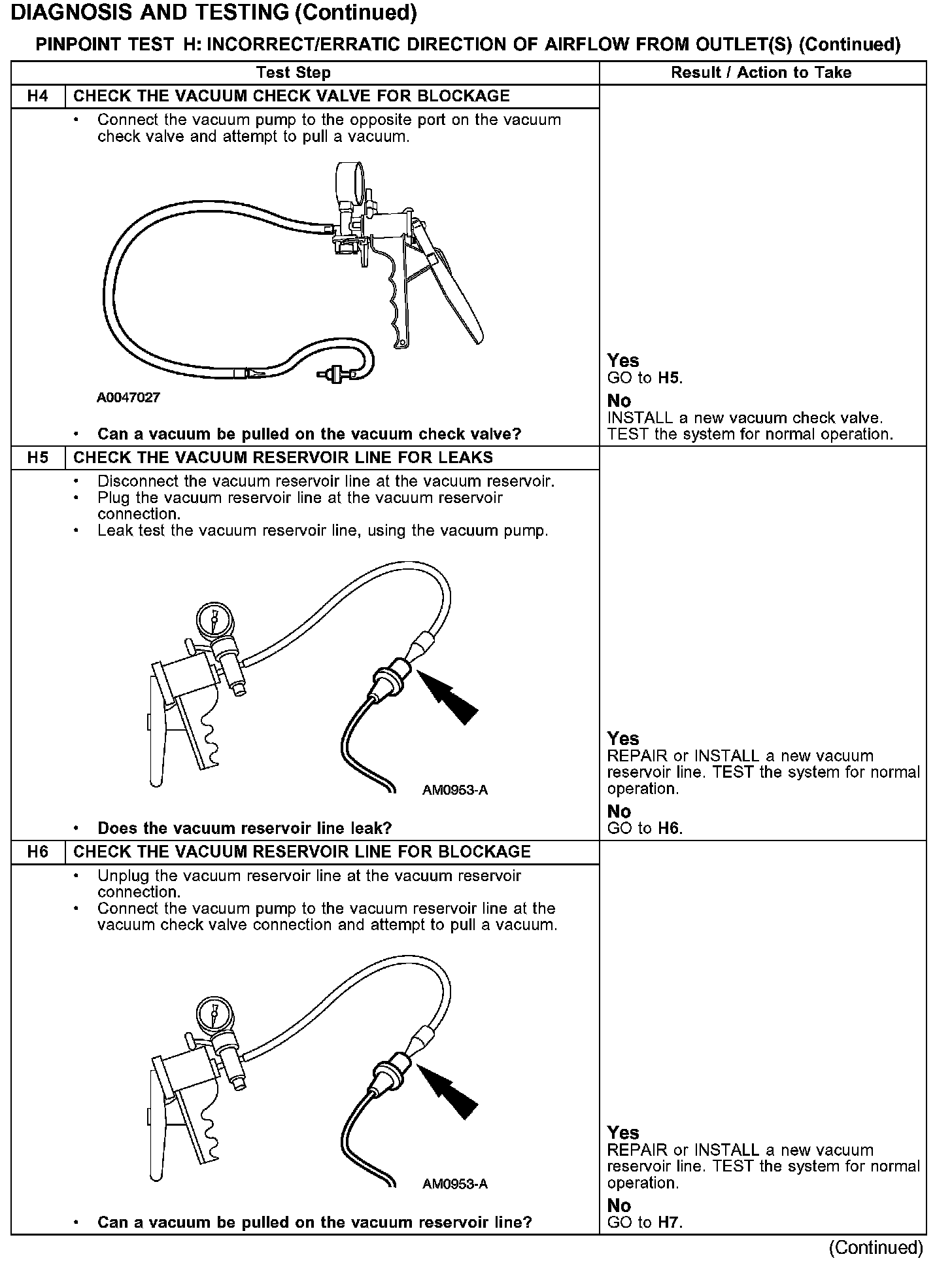 DIAGNOSIS AND TESTING (Continued)

PINPOINT TEST H: INCORRECT/ERRATIC DIRECTION OF AIRFLOW FROM OUTLET(S) (Continued)

| Test Step | Result / Action to Take |
|---|---|
| H4 CHECK THE VACUUM CHECK VALVE FOR BLOCKAGE | |
| • Connect the vacuum pump to the opposite port on the vacuum check valve and attempt to pull a vacuum. A0047027 • Can a vacuum be pulled on the vacuum check valve? | Yes GO to H5. No INSTALL a new vacuum check valve. TEST the system for normal operation. |
| H5 CHECK THE VACUUM RESERVOIR LINE FOR LEAKS | |
| • Disconnect the vacuum reservoir line at the vacuum reservoir. • Plug the vacuum reservoir line at the vacuum reservoir connection. • Leak test the vacuum reservoir line, using the vacuum pump. AM0953-A • Does the vacuum reservoir line leak? | Yes REPAIR or INSTALL a new vacuum reservoir line. TEST the system for normal operation. No GO to H6. |
| H6 CHECK THE VACUUM RESERVOIR LINE FOR BLOCKAGE | |
| • Unplug the vacuum reservoir line at the vacuum reservoir connection. • Connect the vacuum pump to the vacuum reservoir line at the vacuum check valve connection and attempt to pull a vacuum. AM0953-A • Can a vacuum be pulled on the vacuum reservoir line? | Yes REPAIR or INSTALL a new vacuum reservoir line. TEST the system for normal operation. No GO to H7. |

(Continued)