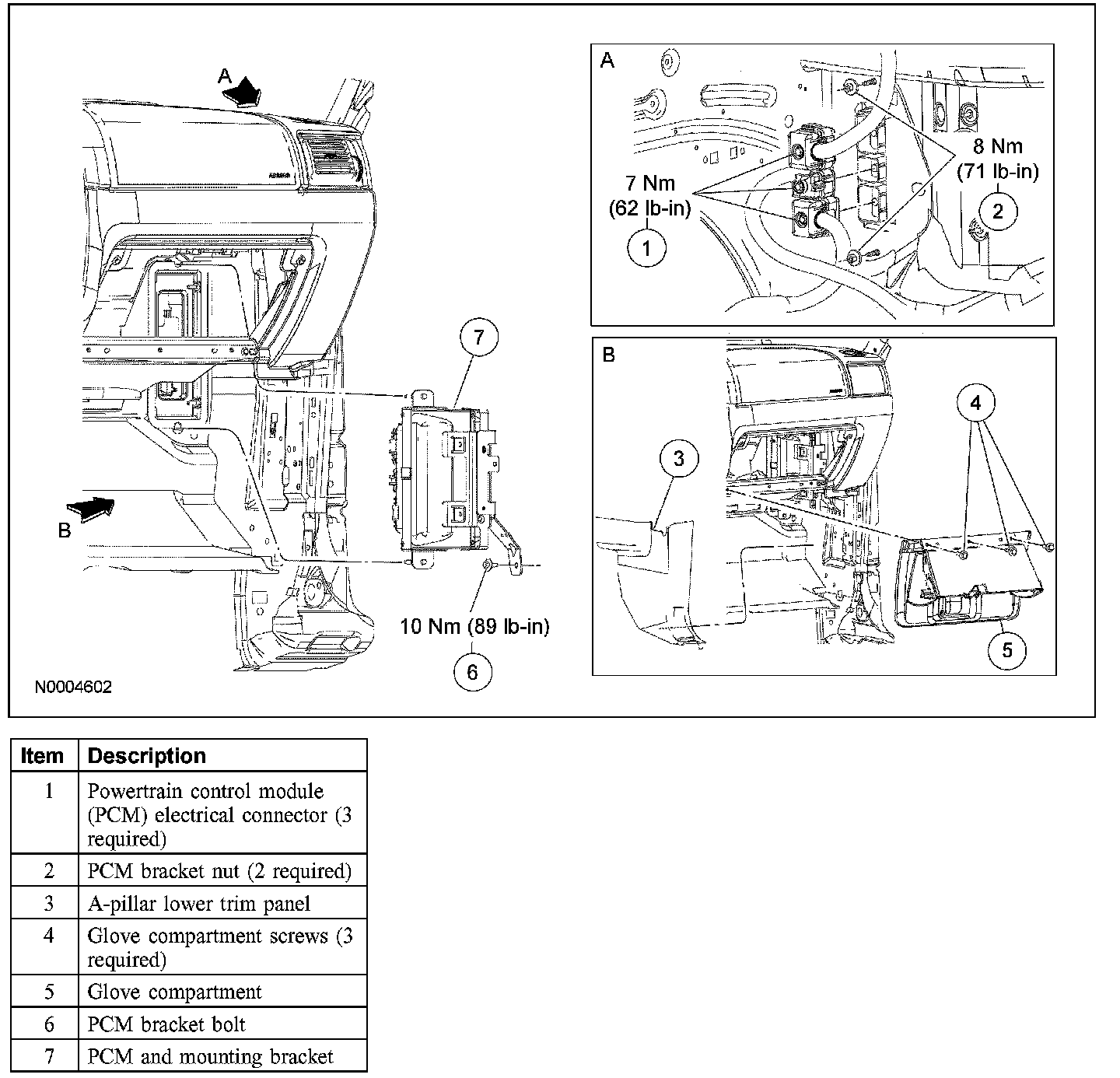 A

B

7

10 Nm (89 lb-in)

6

N0004602

A

7 Nm
(62 lb-in)

1

8 Nm
(71 lb-in)

2

B

3

4

5

| Item | Description |
|---|---|
| 1 | Powertrain control module (PCM) electrical connector (3 required) |
| 2 | PCM bracket nut (2 required) |
| 3 | A-pillar lower trim panel |
| 4 | Glove compartment screws (3 required) |
| 5 | Glove compartment |
| 6 | PCM bracket bolt |
| 7 | PCM and mounting bracket |