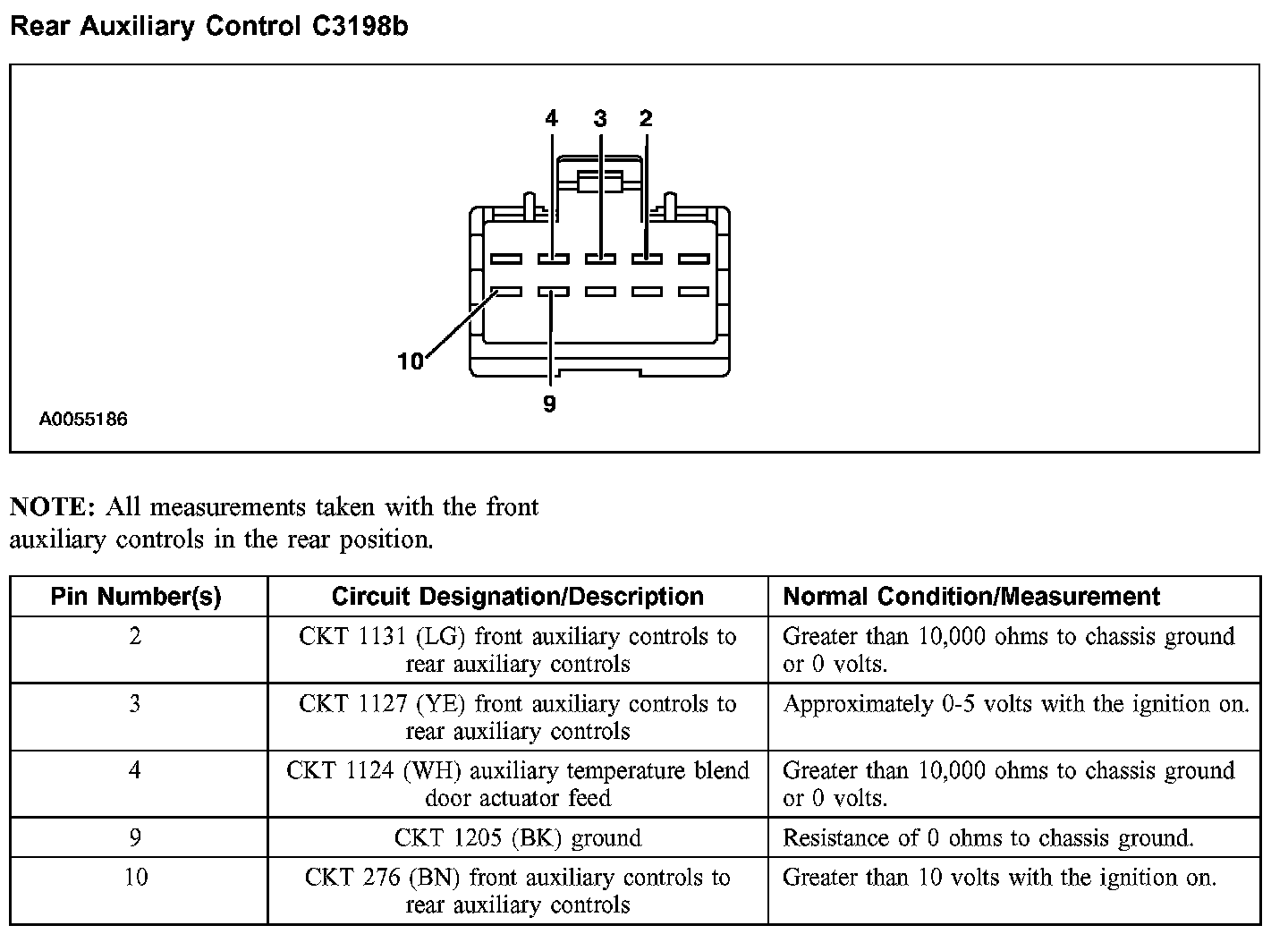 Rear Auxiliary Control C3198b

4 3 2

10

9

A0055186

NOTE: All measurements taken with the front auxiliary controls in the rear position.

| Pin Number(s) | Circuit Designation/Description | Normal Condition/Measurement |
|---|---|---|
| 2 | CKT 1131 (LG) front auxiliary controls to rear auxiliary controls | Greater than 10,000 ohms to chassis ground or 0 volts. |
| 3 | CKT 1127 (YE) front auxiliary controls to rear auxiliary controls | Approximately 0-5 volts with the ignition on. |
| 4 | CKT 1124 (WH) auxiliary temperature blend door actuator feed | Greater than 10,000 ohms to chassis ground or 0 volts. |
| 9 | CKT 1205 (BK) ground | Resistance of 0 ohms to chassis ground. |
| 10 | CKT 276 (BN) front auxiliary controls to rear auxiliary controls | Greater than 10 volts with the ignition on. |