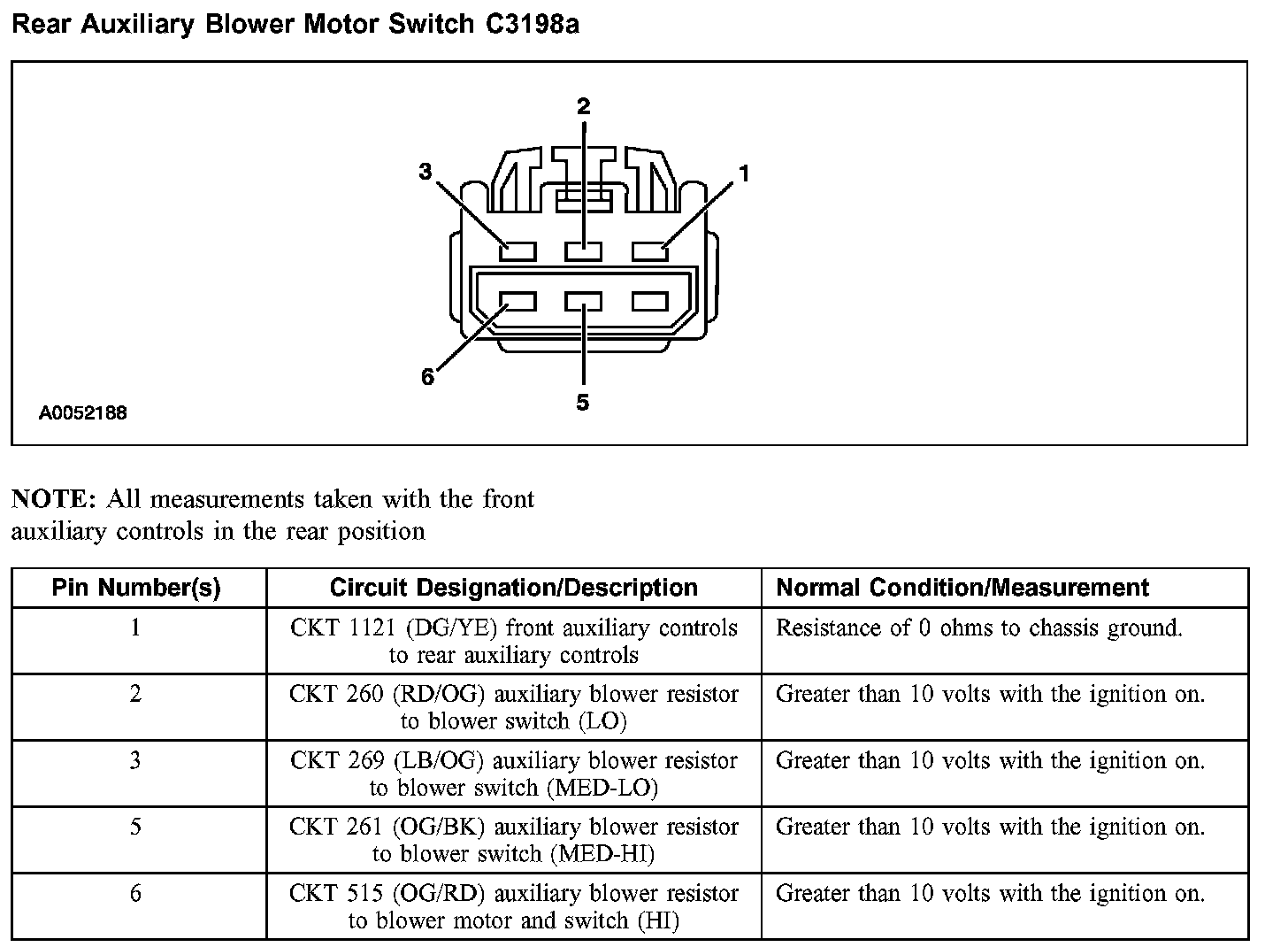 Rear Auxiliary Blower Motor Switch C3198a

2
3
1
6
5
A0052188

NOTE: All measurements taken with the front auxiliary controls in the rear position

| Pin Number(s) | Circuit Designation/Description | Normal Condition/Measurement |
|---|---|---|
| 1 | CKT 1121 (DG/YE) front auxiliary controls to rear auxiliary controls | Resistance of 0 ohms to chassis ground. |
| 2 | CKT 260 (RD/OG) auxiliary blower resistor to blower switch (LO) | Greater than 10 volts with the ignition on. |
| 3 | CKT 269 (LB/OG) auxiliary blower resistor to blower switch (MED-LO) | Greater than 10 volts with the ignition on. |
| 5 | CKT 261 (OG/BK) auxiliary blower resistor to blower switch (MED-HI) | Greater than 10 volts with the ignition on. |
| 6 | CKT 515 (OG/RD) auxiliary blower resistor to blower motor and switch (HI) | Greater than 10 volts with the ignition on. |