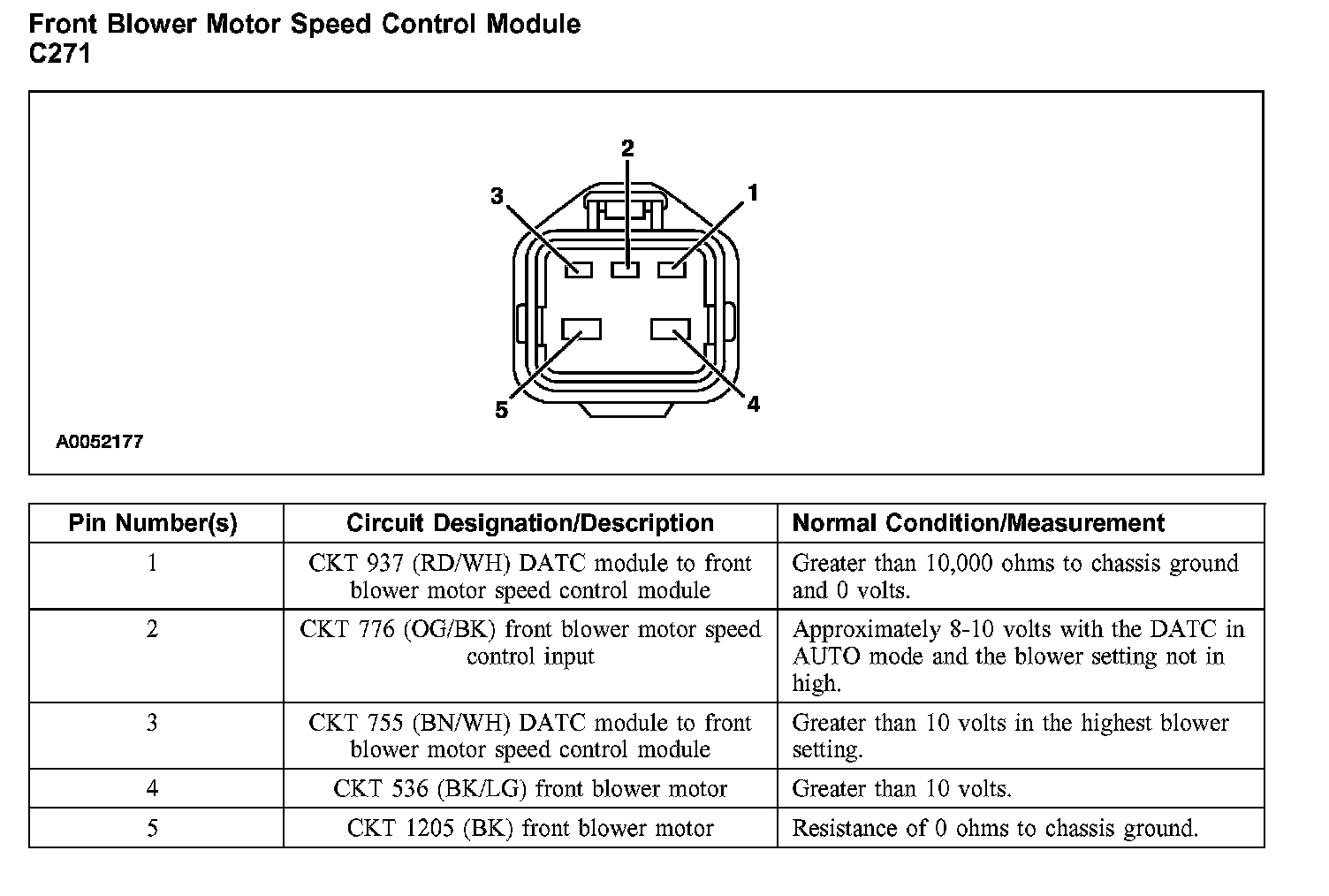 Front Blower Motor Speed Control Module
C271

2
3
1
5
4
A0052177

| Pin Number(s) | Circuit Designation/Description | Normal Condition/Measurement |
|---|---|---|
| 1 | CKT 937 (RD/WH) DATC module to front blower motor speed control module | Greater than 10,000 ohms to chassis ground and 0 volts. |
| 2 | CKT 776 (OG/BK) front blower motor speed control input | Approximately 8-10 volts with the DATC in AUTO mode and the blower setting not in high. |
| 3 | CKT 755 (BN/WH) DATC module to front blower motor speed control module | Greater than 10 volts in the highest blower setting. |
| 4 | CKT 536 (BK/LG) front blower motor | Greater than 10 volts. |
| 5 | CKT 1205 (BK) front blower motor | Resistance of 0 ohms to chassis ground. |