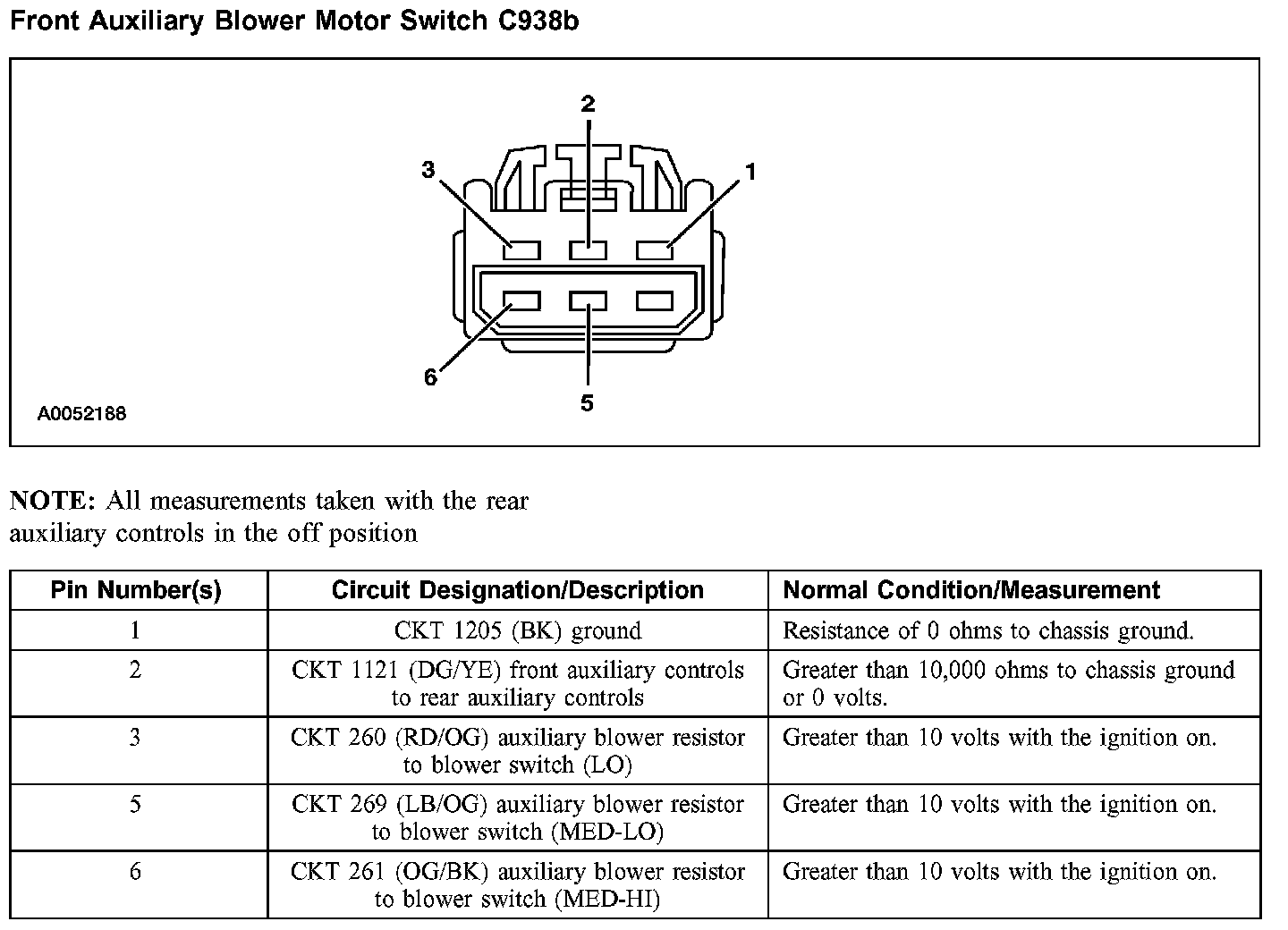 Front Auxiliary Blower Motor Switch C938b

2
3
1
6
5
A0052188

NOTE: All measurements taken with the rear auxiliary controls in the off position

| Pin Number(s) | Circuit Designation/Description | Normal Condition/Measurement |
|---|---|---|
| 1 | CKT 1205 (BK) ground | Resistance of 0 ohms to chassis ground. |
| 2 | CKT 1121 (DG/YE) front auxiliary controls to rear auxiliary controls | Greater than 10,000 ohms to chassis ground or 0 volts. |
| 3 | CKT 260 (RD/OG) auxiliary blower resistor to blower switch (LO) | Greater than 10 volts with the ignition on. |
| 5 | CKT 269 (LB/OG) auxiliary blower resistor to blower switch (MED-LO) | Greater than 10 volts with the ignition on. |
| 6 | CKT 261 (OG/BK) auxiliary blower resistor to blower switch (MED-HI) | Greater than 10 volts with the ignition on. |