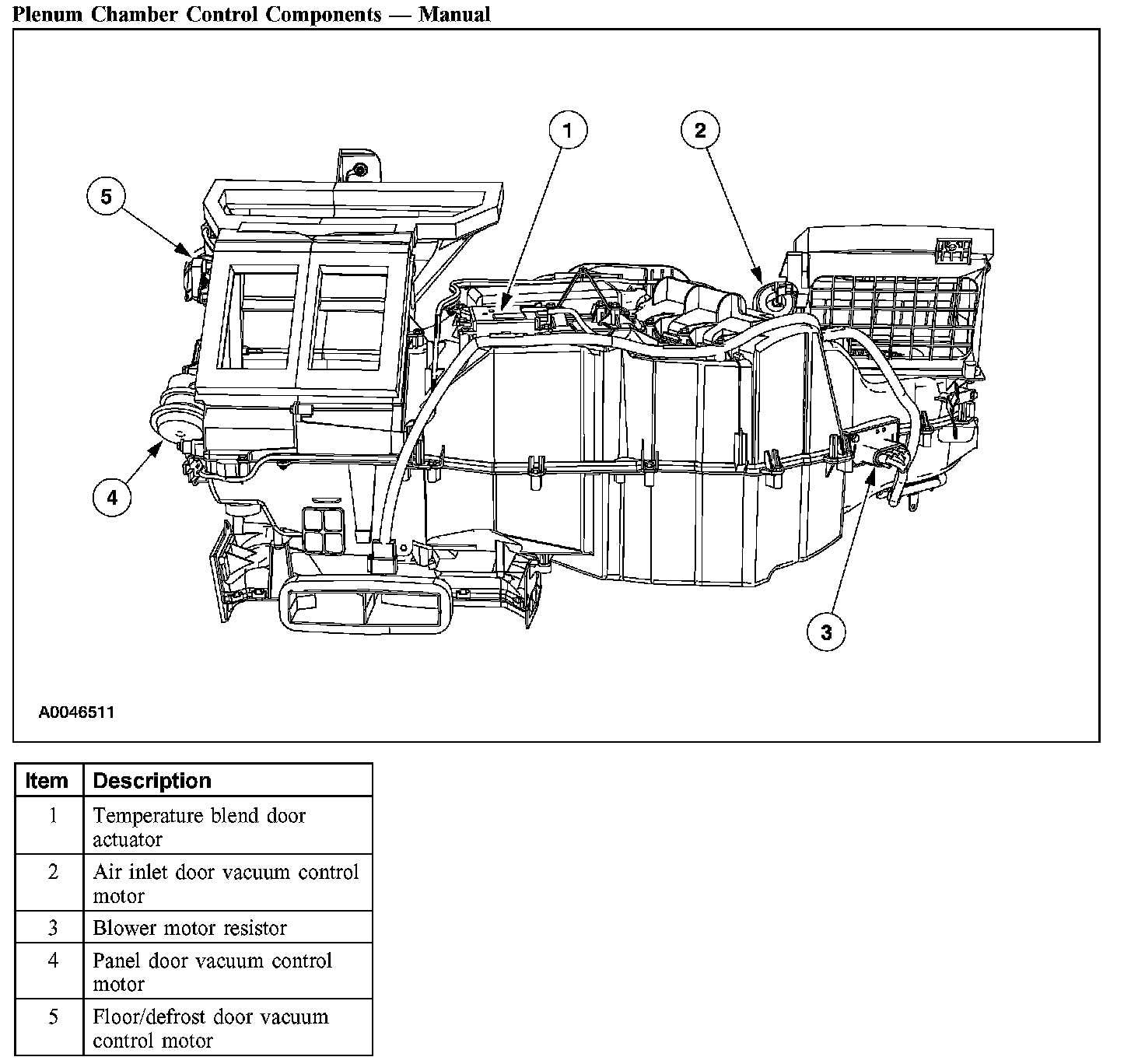 Plenum Chamber Control Components — Manual

1
2
5
4
3

A0046511

| Item | Description |
|---|---|
| 1 | Temperature blend door actuator |
| 2 | Air inlet door vacuum control motor |
| 3 | Blower motor resistor |
| 4 | Panel door vacuum control motor |
| 5 | Floor/defrost door vacuum control motor |