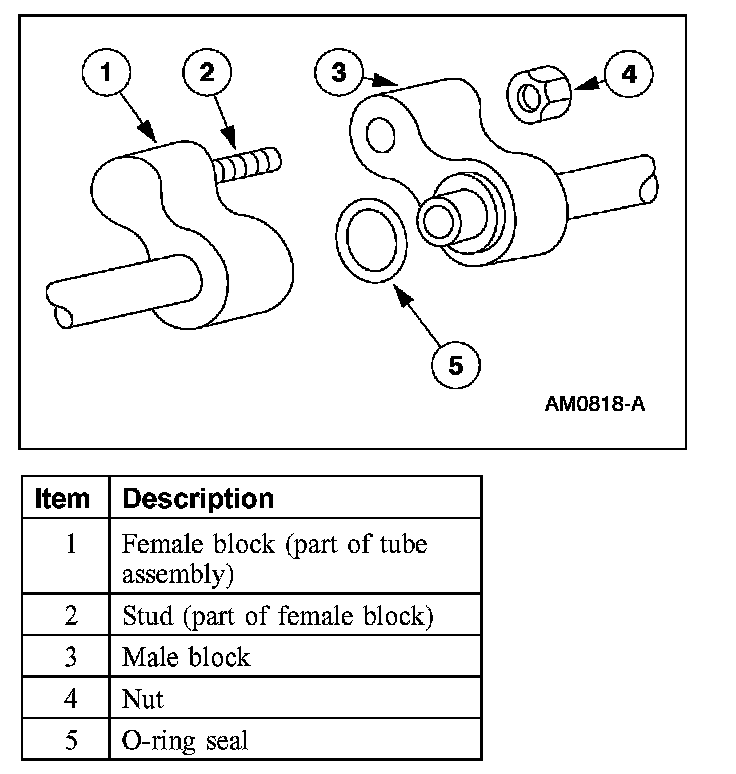 1
2
3
4
5
AM0818-A

| Item | Description |
|---|---|
| 1 | Female block (part of tube assembly) |
| 2 | Stud (part of female block) |
| 3 | Male block |
| 4 | Nut |
| 5 | O-ring seal |