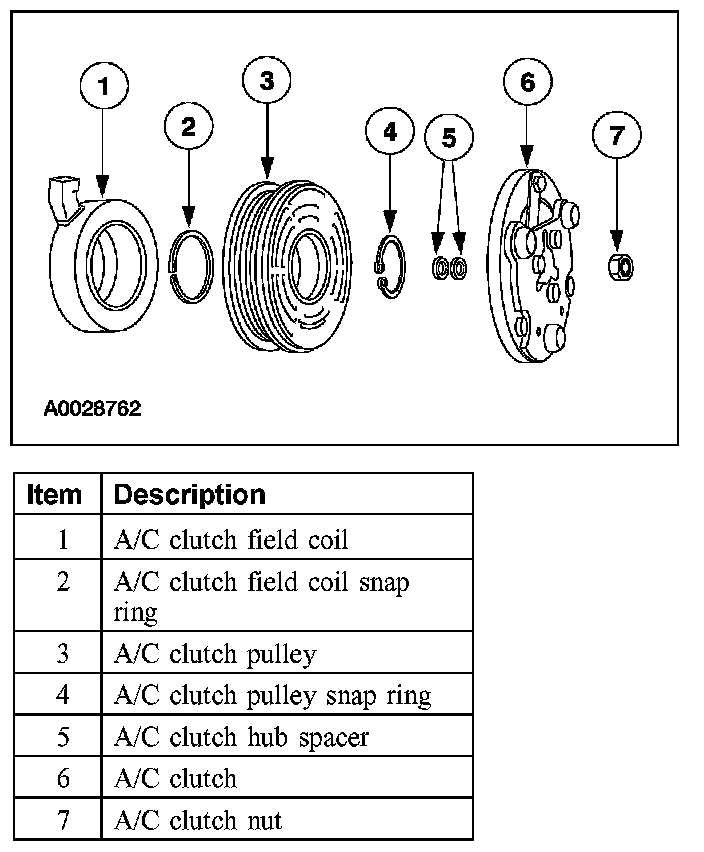 1
2
3
4
5
6
7

A0028762

| Item | Description |
|---|---|
| 1 | A/C clutch field coil |
| 2 | A/C clutch field coil snap ring |
| 3 | A/C clutch pulley |
| 4 | A/C clutch pulley snap ring |
| 5 | A/C clutch hub spacer |
| 6 | A/C clutch |
| 7 | A/C clutch nut |