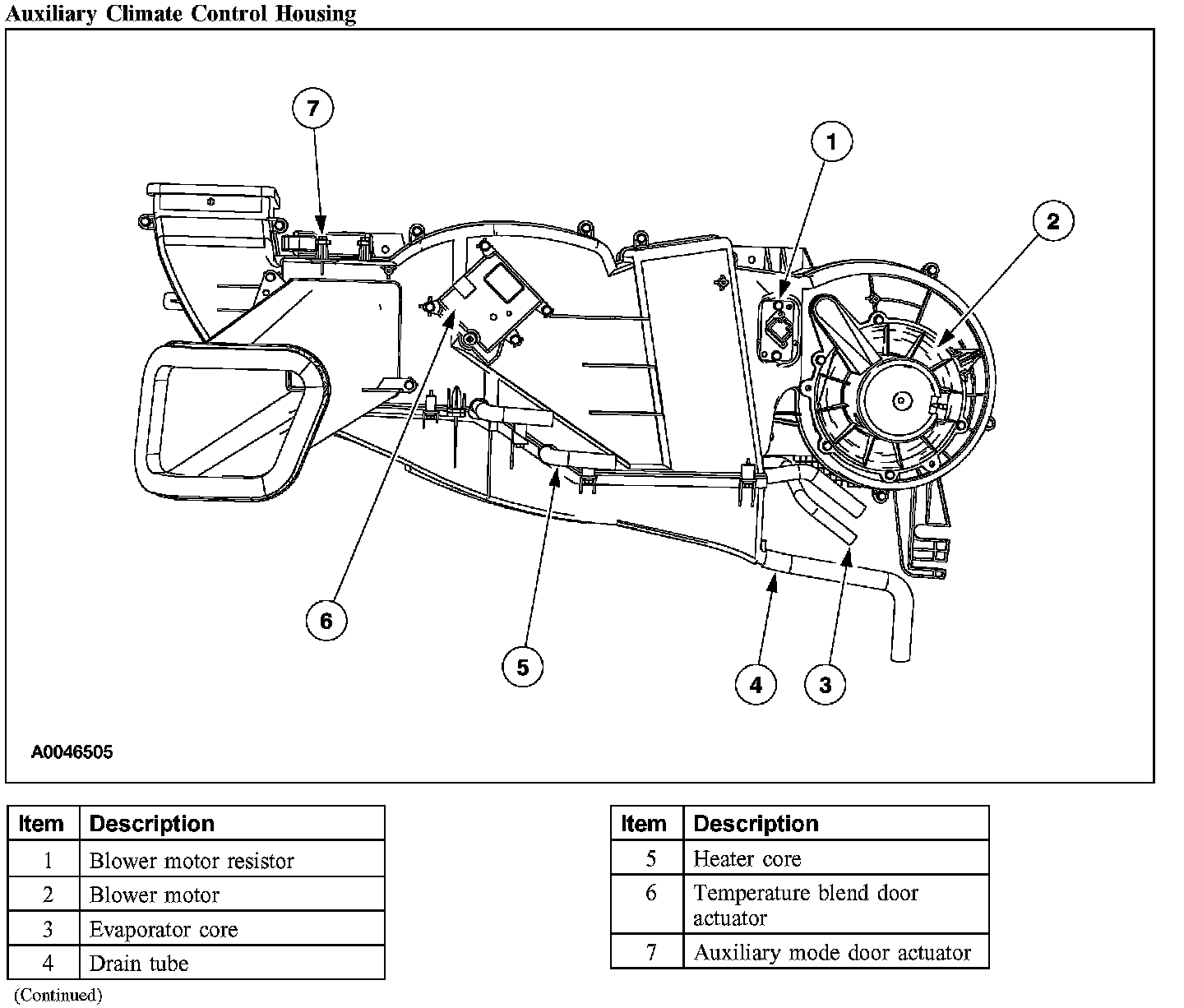 Auxiliary Climate Control Housing

7

1

2

6

5

4

3

A0046505

| Item | Description |
|---|---|
| 1 | Blower motor resistor |
| 2 | Blower motor |
| 3 | Evaporator core |
| 4 | Drain tube |

(Continued)

| Item | Description |
|---|---|
| 5 | Heater core |
| 6 | Temperature blend door actuator |
| 7 | Auxiliary mode door actuator |