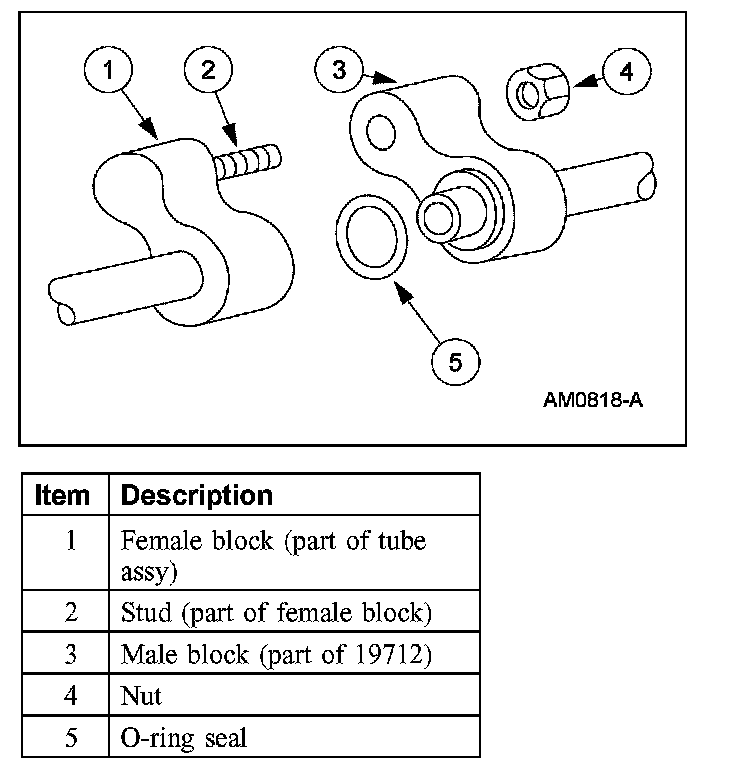 1
2
3
4
5
AM0818-A

| Item | Description |
|---|---|
| 1 | Female block (part of tube assy) |
| 2 | Stud (part of female block) |
| 3 | Male block (part of 19712) |
| 4 | Nut |
| 5 | O-ring seal |