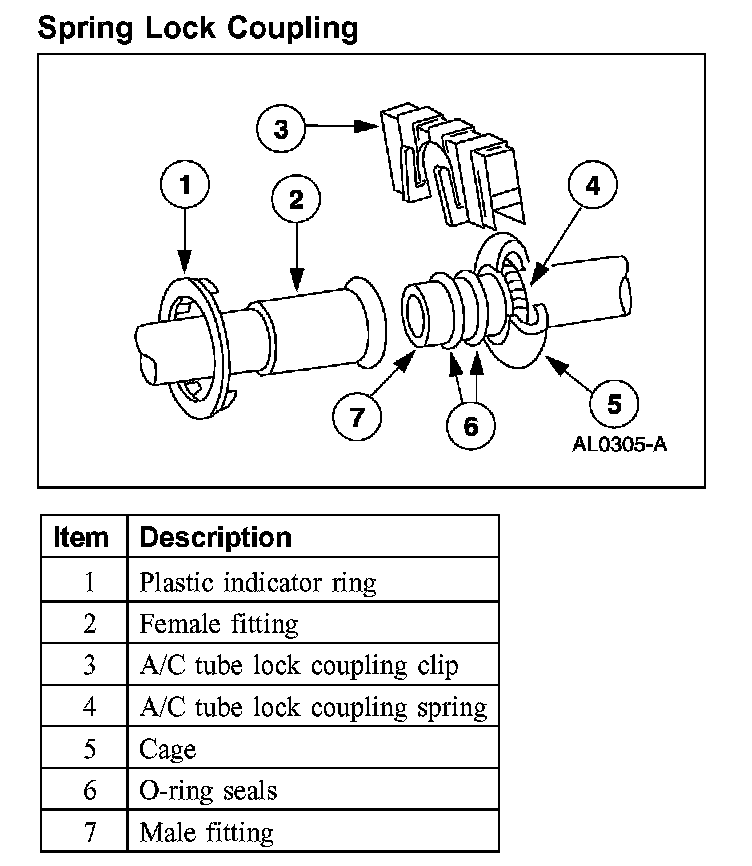 Spring Lock Coupling

3
1
2
4
7
6
5
AL0305-A

| Item | Description |
|---|---|
| 1 | Plastic indicator ring |
| 2 | Female fitting |
| 3 | A/C tube lock coupling clip |
| 4 | A/C tube lock coupling spring |
| 5 | Cage |
| 6 | O-ring seals |
| 7 | Male fitting |