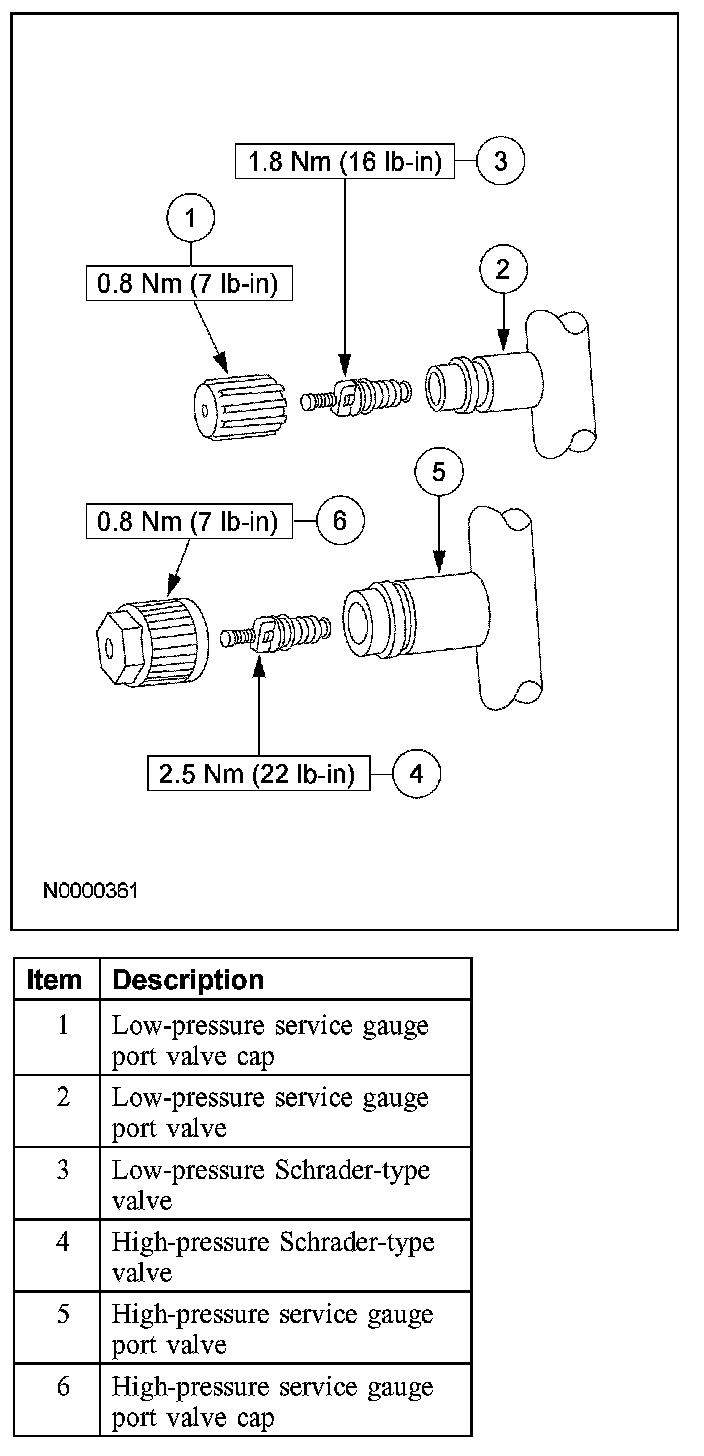 1.8 Nm (16 lb-in)
3
1
0.8 Nm (7 lb-in)
2
5
0.8 Nm (7 lb-in)
6
2.5 Nm (22 lb-in)
4
N0000361

| Item | Description |
|---|---|
| 1 | Low-pressure service gauge port valve cap |
| 2 | Low-pressure service gauge port valve |
| 3 | Low-pressure Schrader-type valve |
| 4 | High-pressure Schrader-type valve |
| 5 | High-pressure service gauge port valve |
| 6 | High-pressure service gauge port valve cap |