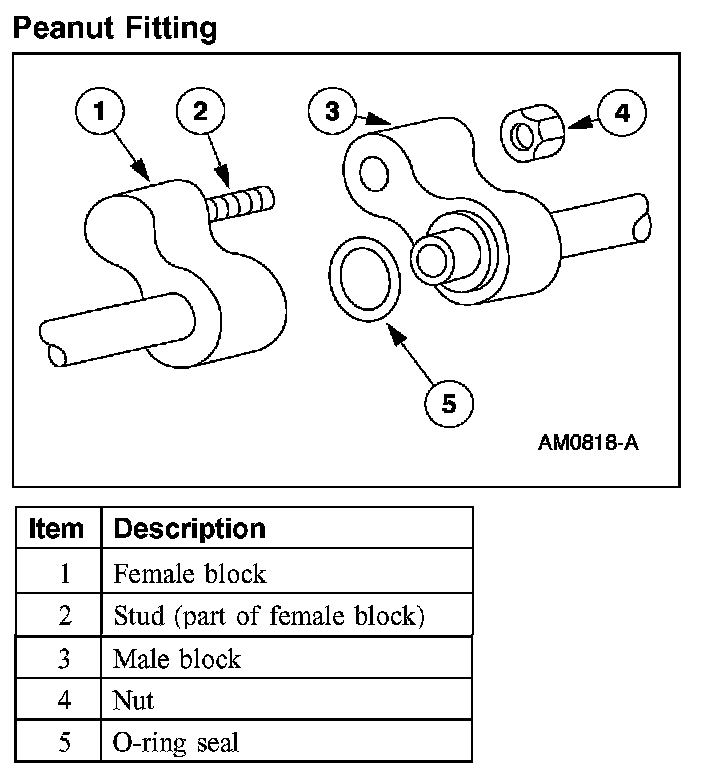 Peanut Fitting

1
2
3
4
5

AM0818-A

| Item | Description |
|---|---|
| 1 | Female block |
| 2 | Stud (part of female block) |
| 3 | Male block |
| 4 | Nut |
| 5 | O-ring seal |