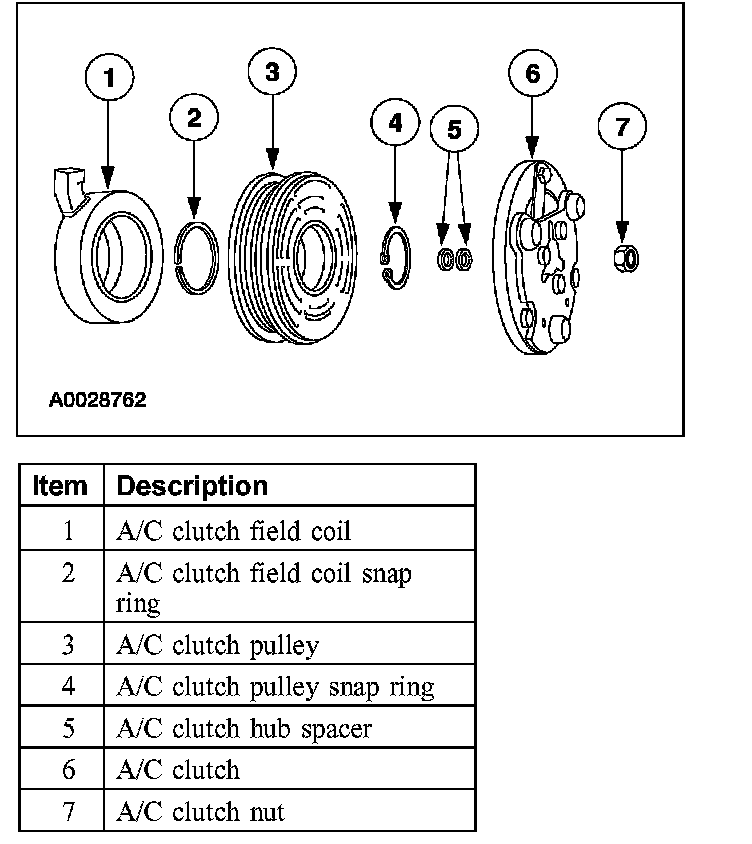 1
2
3
4
5
6
7

A0028762

| Item | Description |
|---|---|
| 1 | A/C clutch field coil |
| 2 | A/C clutch field coil snap ring |
| 3 | A/C clutch pulley |
| 4 | A/C clutch pulley snap ring |
| 5 | A/C clutch hub spacer |
| 6 | A/C clutch |
| 7 | A/C clutch nut |