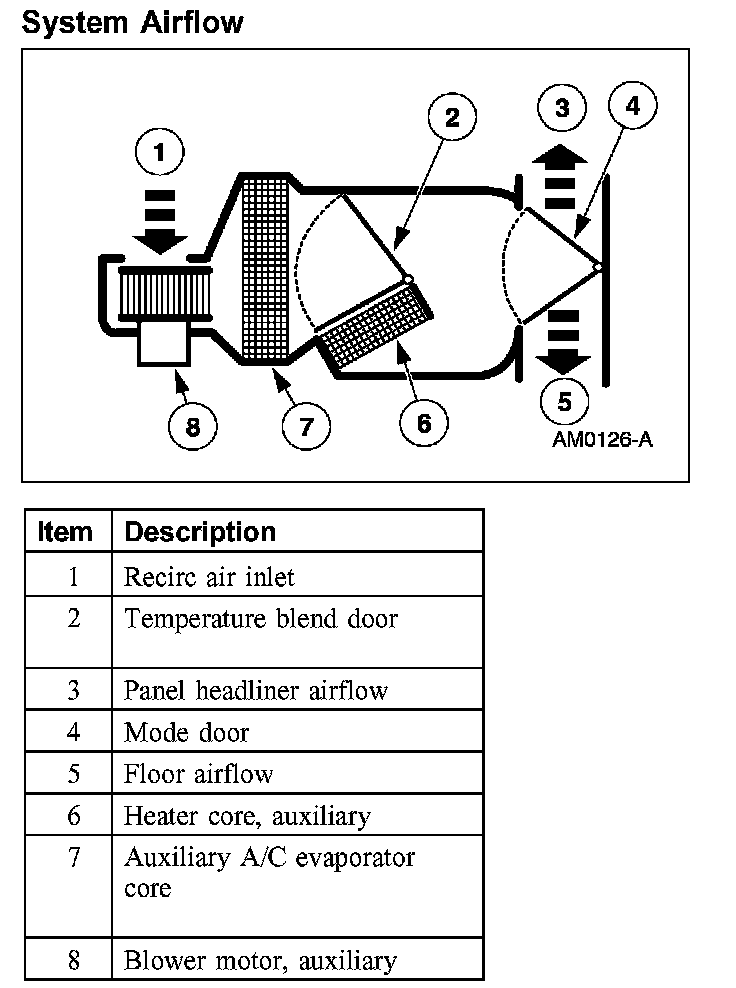 System Airflow

1
2
3
4
5
6
7
8
AM0126-A

| Item | Description |
|---|---|
| 1 | Recirc air inlet |
| 2 | Temperature blend door |
| 3 | Panel headliner airflow |
| 4 | Mode door |
| 5 | Floor airflow |
| 6 | Heater core, auxiliary |
| 7 | Auxiliary A/C evaporator core |
| 8 | Blower motor, auxiliary |