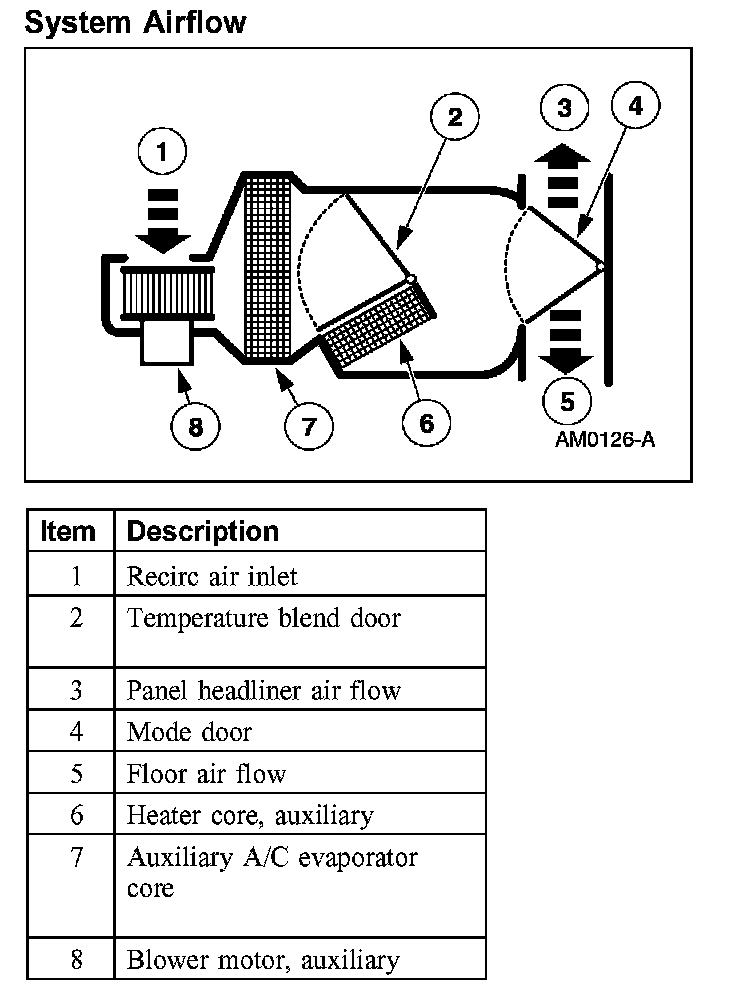 System Airflow

1
2
3
4
5
6
7
8
AM0126-A

| Item | Description |
|---|---|
| 1 | Recirc air inlet |
| 2 | Temperature blend door |
| 3 | Panel headliner air flow |
| 4 | Mode door |
| 5 | Floor air flow |
| 6 | Heater core, auxiliary |
| 7 | Auxiliary A/C evaporator core |
| 8 | Blower motor, auxiliary |