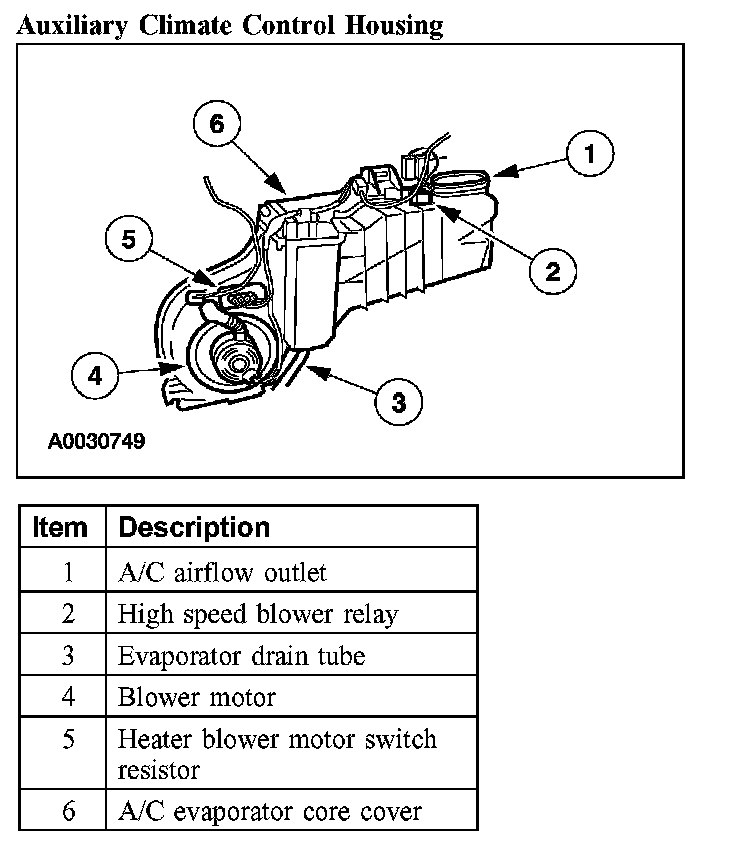 Auxiliary Climate Control Housing

6
1
5
2
4
3

A0030749

| Item | Description |
|---|---|
| 1 | A/C airflow outlet |
| 2 | High speed blower relay |
| 3 | Evaporator drain tube |
| 4 | Blower motor |
| 5 | Heater blower motor switch resistor |
| 6 | A/C evaporator core cover |