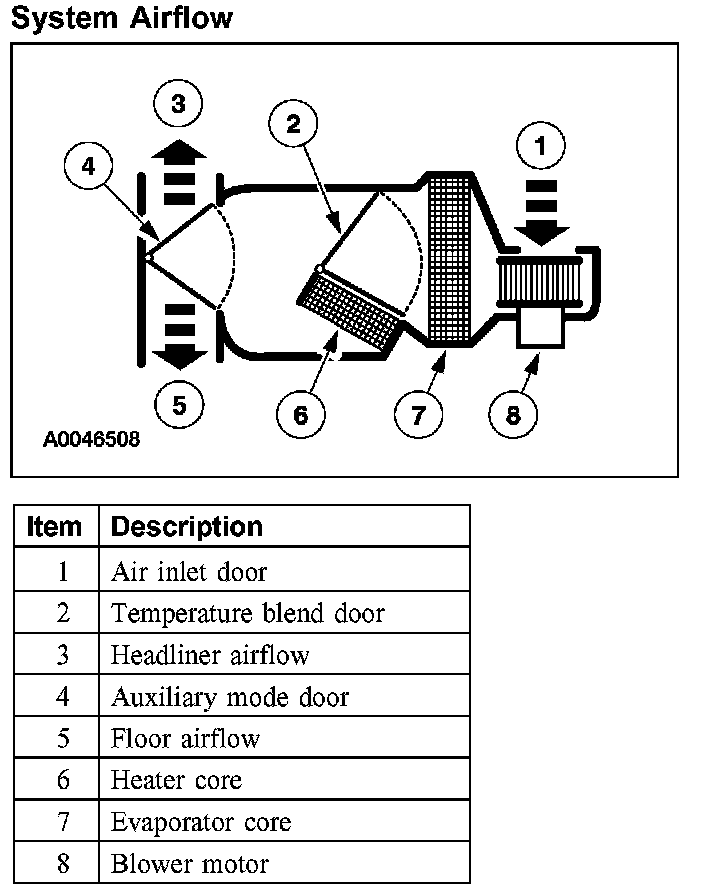 System Airflow

3
2
1
4
5
6
7
8
A0046508

| Item | Description |
|---|---|
| 1 | Air inlet door |
| 2 | Temperature blend door |
| 3 | Headliner airflow |
| 4 | Auxiliary mode door |
| 5 | Floor airflow |
| 6 | Heater core |
| 7 | Evaporator core |
| 8 | Blower motor |