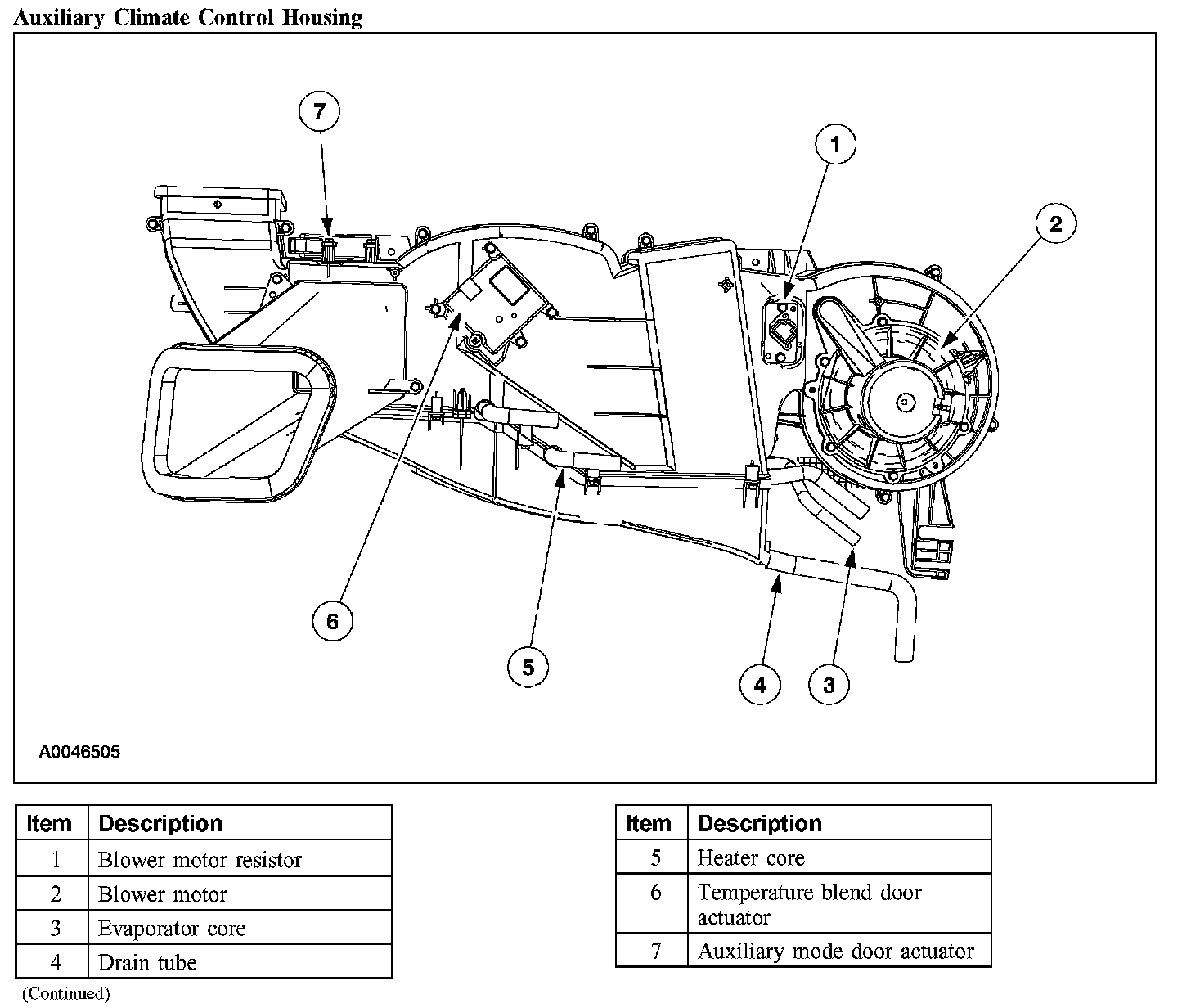 Auxiliary Climate Control Housing

7

1

2

6

5

4

3

A0046505

| Item | Description |
|---|---|
| 1 | Blower motor resistor |
| 2 | Blower motor |
| 3 | Evaporator core |
| 4 | Drain tube |

(Continued)

| Item | Description |
|---|---|
| 5 | Heater core |
| 6 | Temperature blend door actuator |
| 7 | Auxiliary mode door actuator |