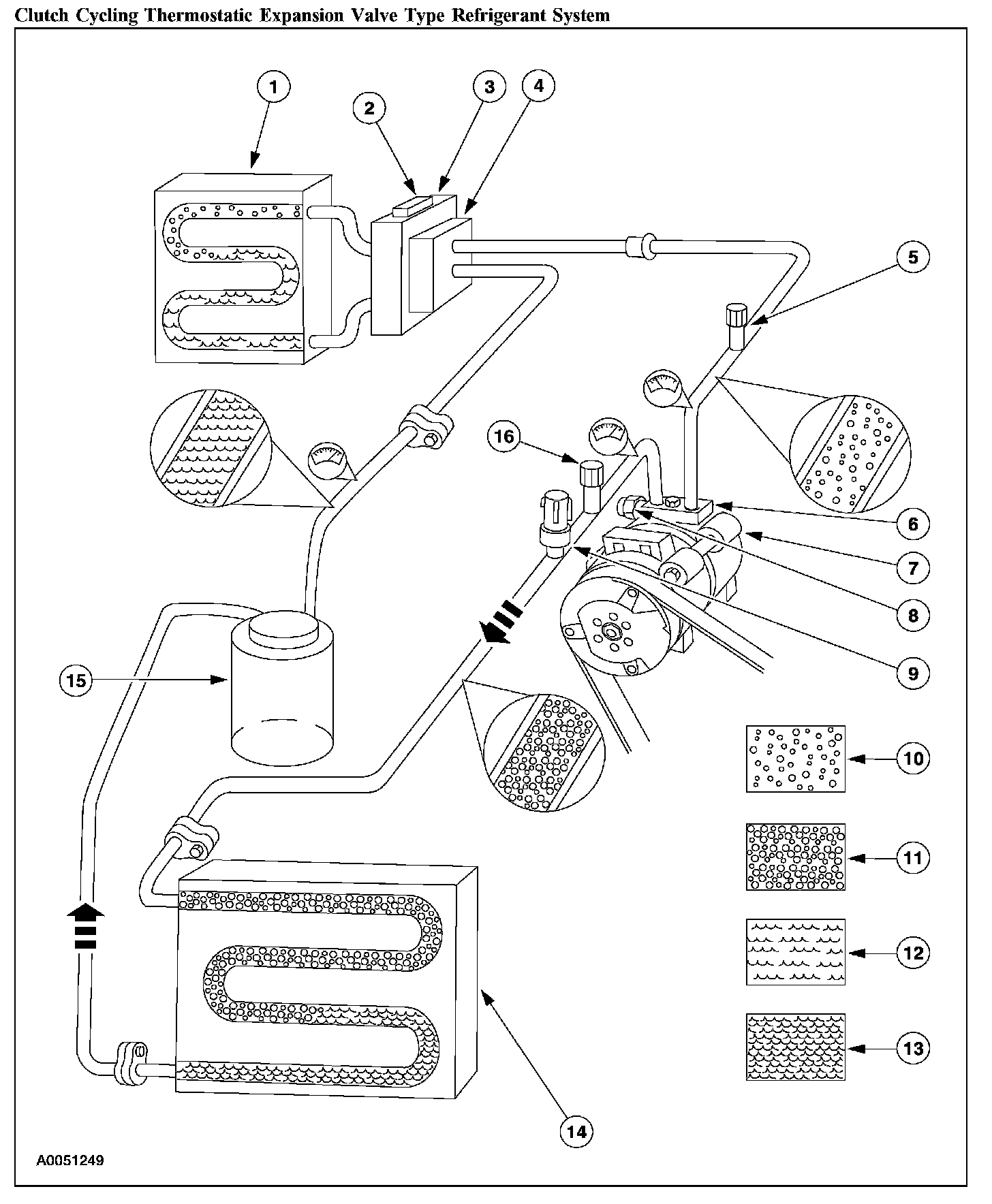 Clutch Cycling Thermostatic Expansion Valve Type Refrigerant System

1
2
3
4
5
16
6
7
8
9
15
10
11
12
13
14

A0051249