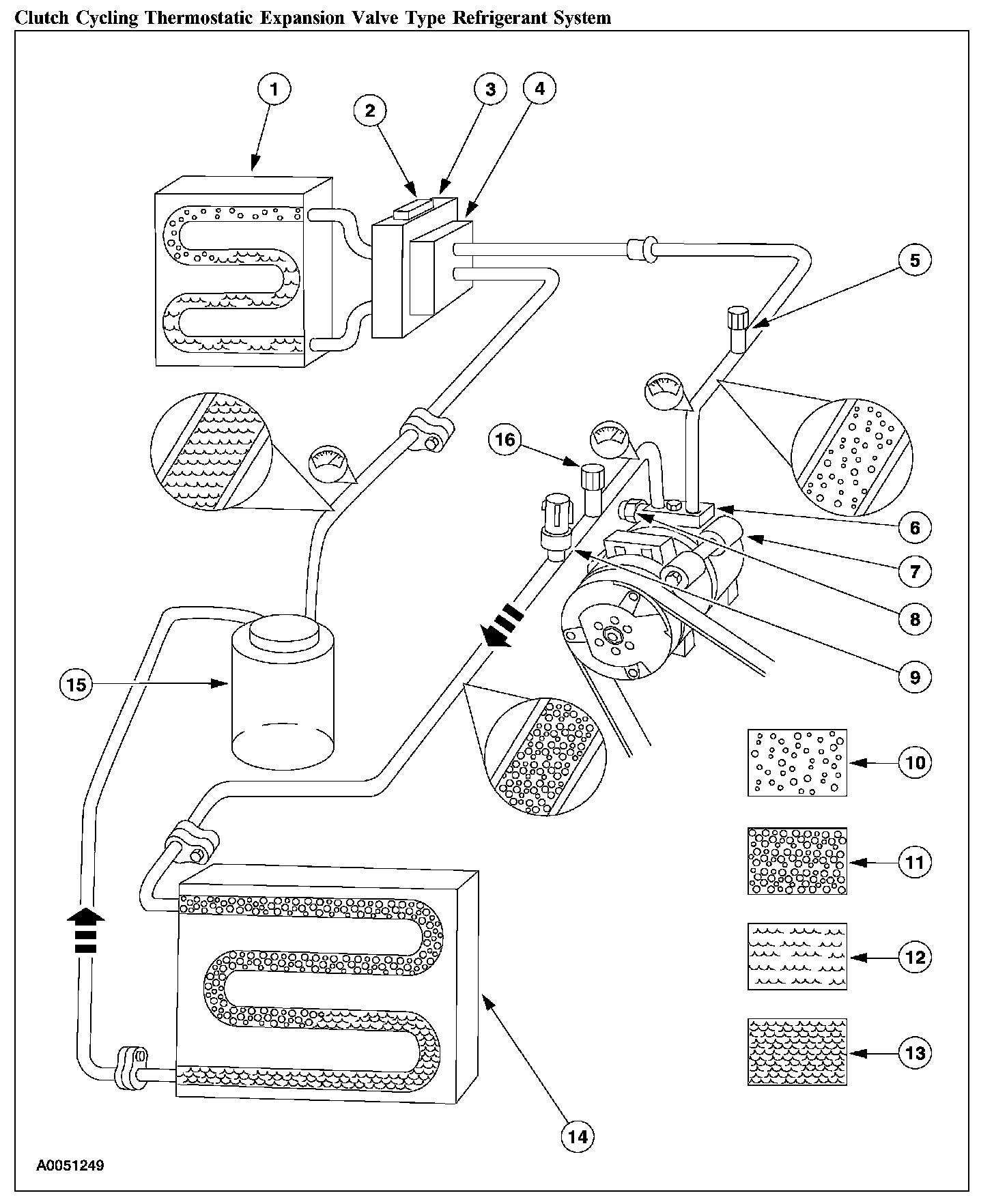 Clutch Cycling Thermostatic Expansion Valve Type Refrigerant System

1
2
3
4
5
16
6
7
8
9
15
10
11
12
13
14

A0051249