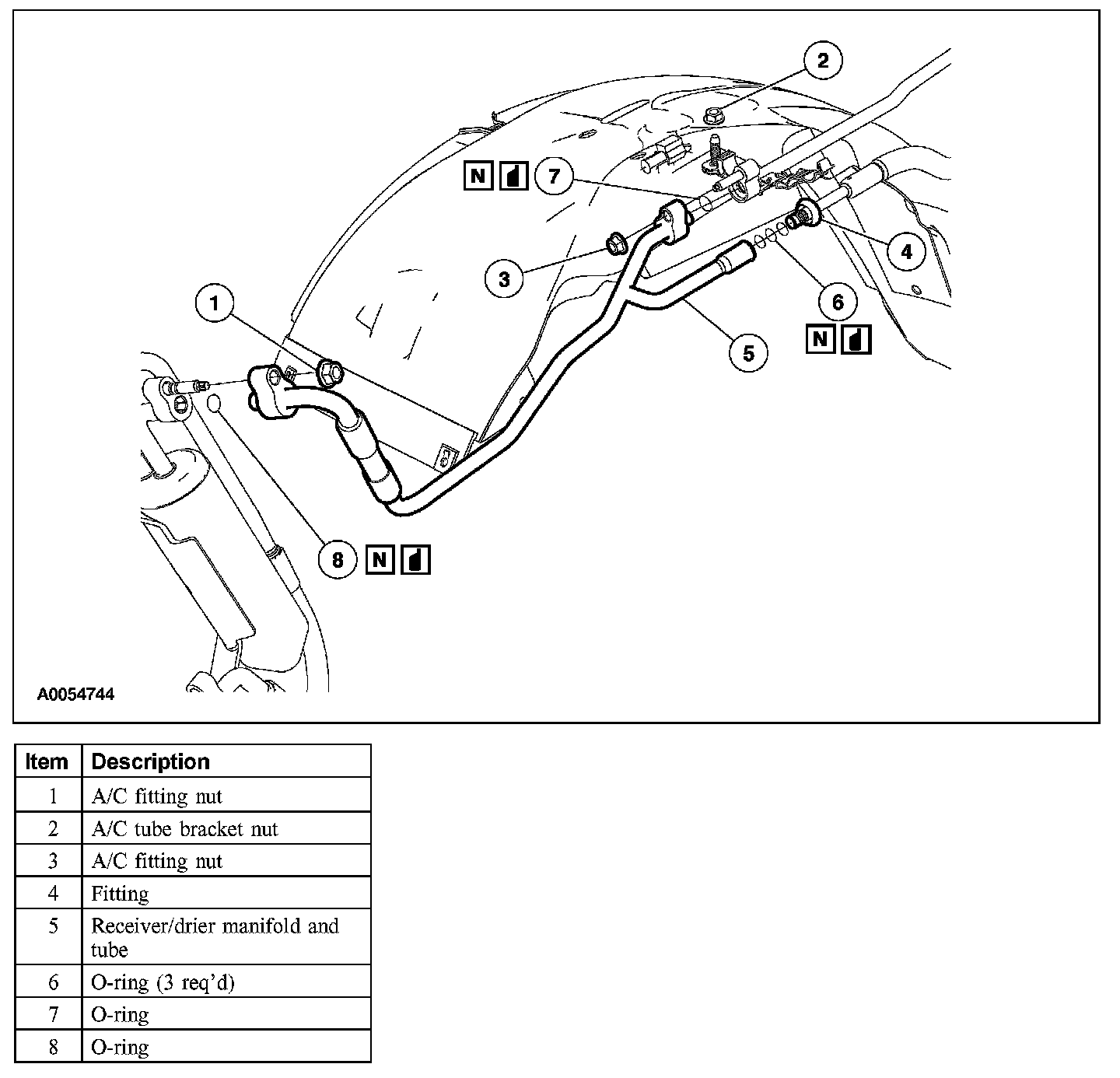 2

N

7

3

4

1

6

N

5

8 N

A0054744

| Item | Description |
|---|---|
| 1 | A/C fitting nut |
| 2 | A/C tube bracket nut |
| 3 | A/C fitting nut |
| 4 | Fitting |
| 5 | Receiver/drier manifold and tube |
| 6 | O-ring (3 req'd) |
| 7 | O-ring |
| 8 | O-ring |