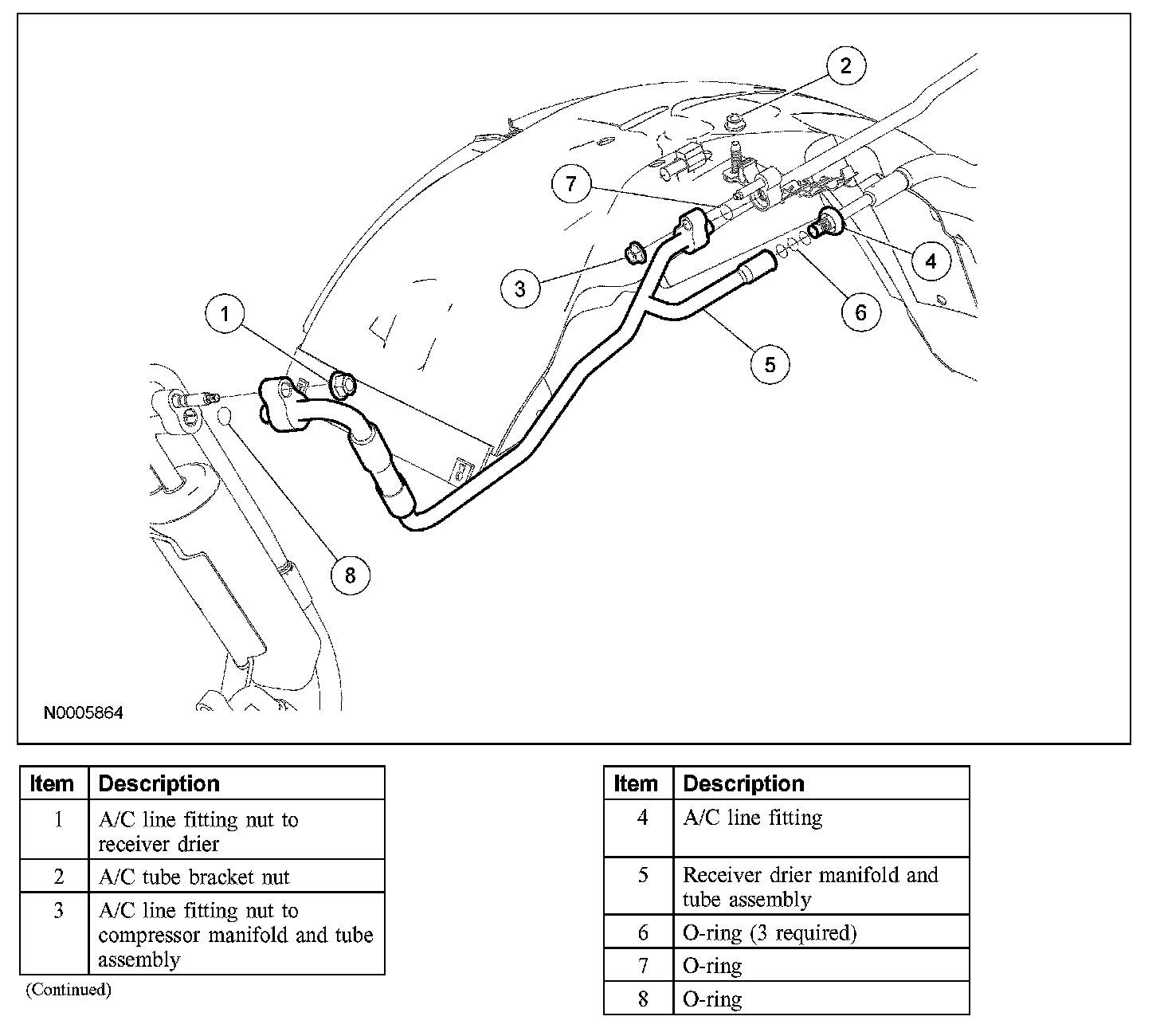 2
7
4
3
6
1
5
8
N0005864

| Item | Description |
|---|---|
| 1 | A/C line fitting nut to receiver drier |
| 2 | A/C tube bracket nut |
| 3 | A/C line fitting nut to compressor manifold and tube assembly |

(Continued)

| Item | Description |
|---|---|
| 4 | A/C line fitting |
| 5 | Receiver drier manifold and tube assembly |
| 6 | O-ring (3 required) |
| 7 | O-ring |
| 8 | O-ring |