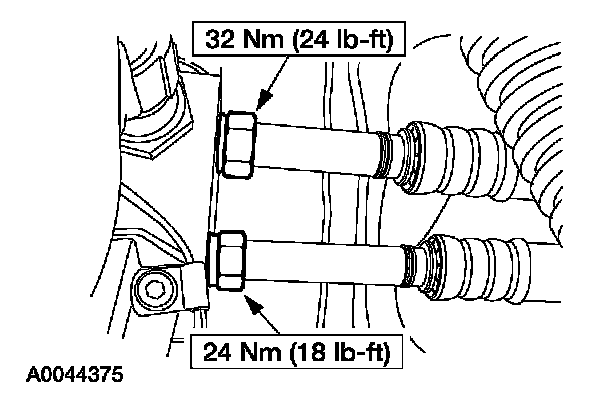 32 Nm (24 lb-ft)

24 Nm (18 lb-ft)

A0044375