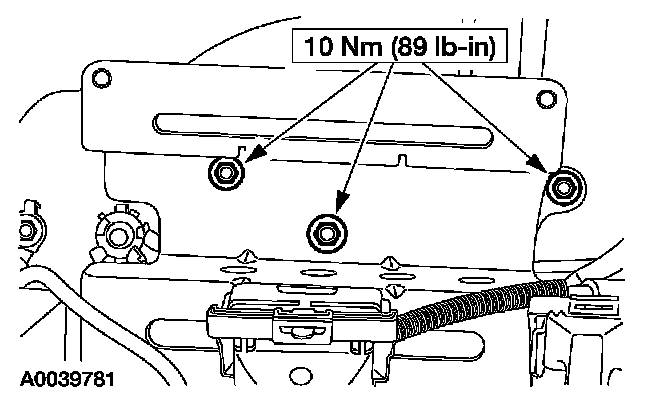 10 Nm (89 lb-in)

A0039781