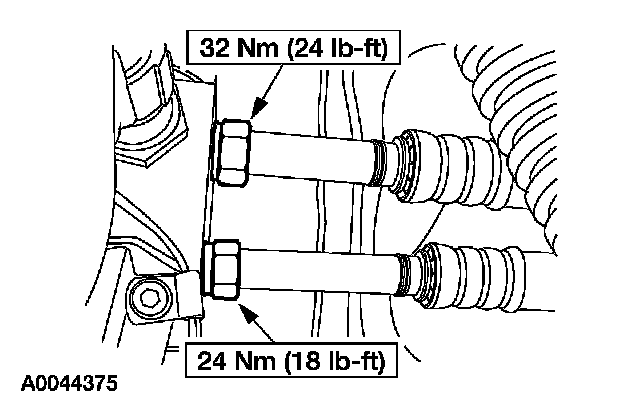 32 Nm (24 lb-ft)

24 Nm (18 lb-ft)

A0044375