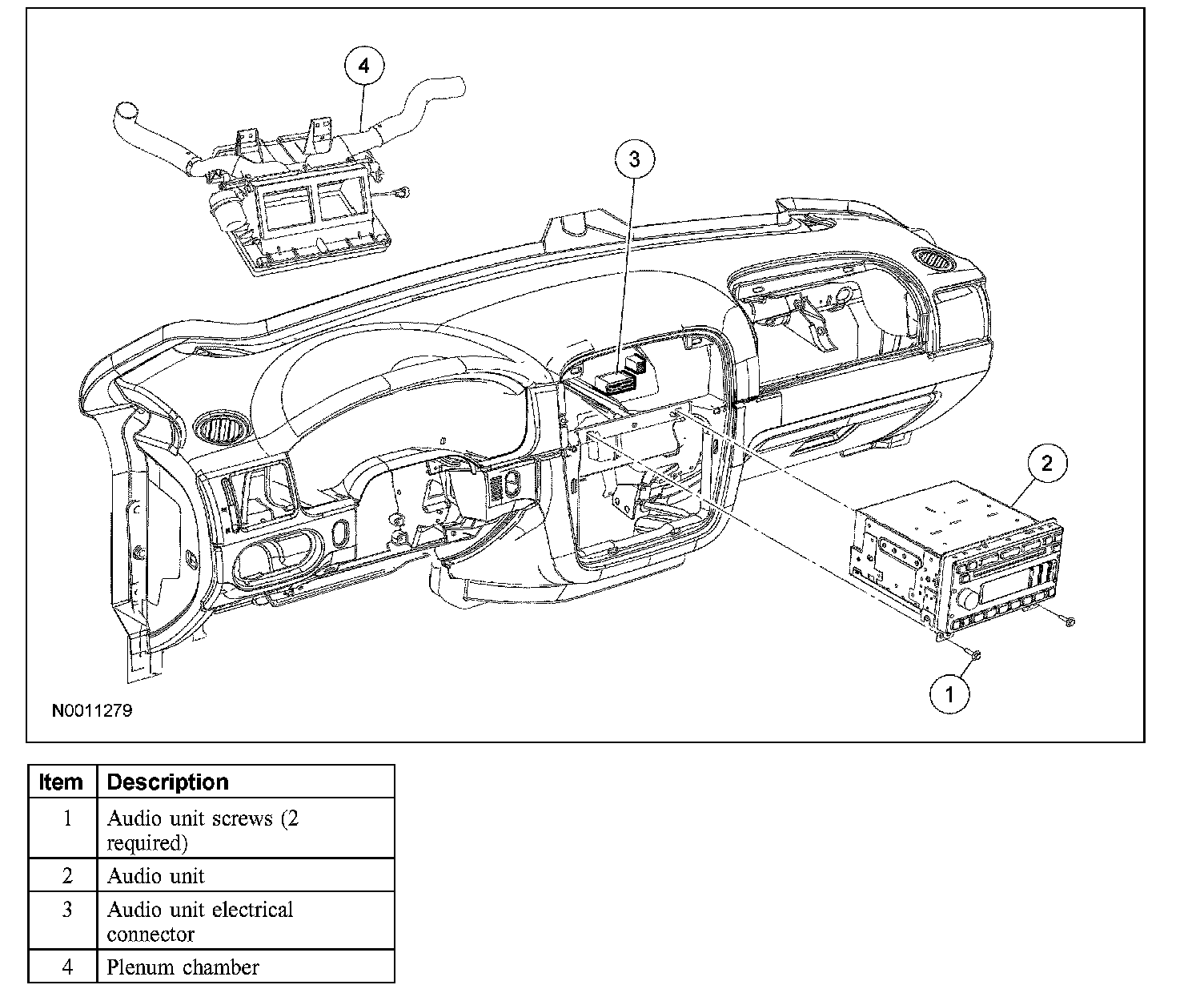 4

3

2

1

N0011279

| Item | Description |
|---|---|
| 1 | Audio unit screws (2 required) |
| 2 | Audio unit |
| 3 | Audio unit electrical connector |
| 4 | Plenum chamber |