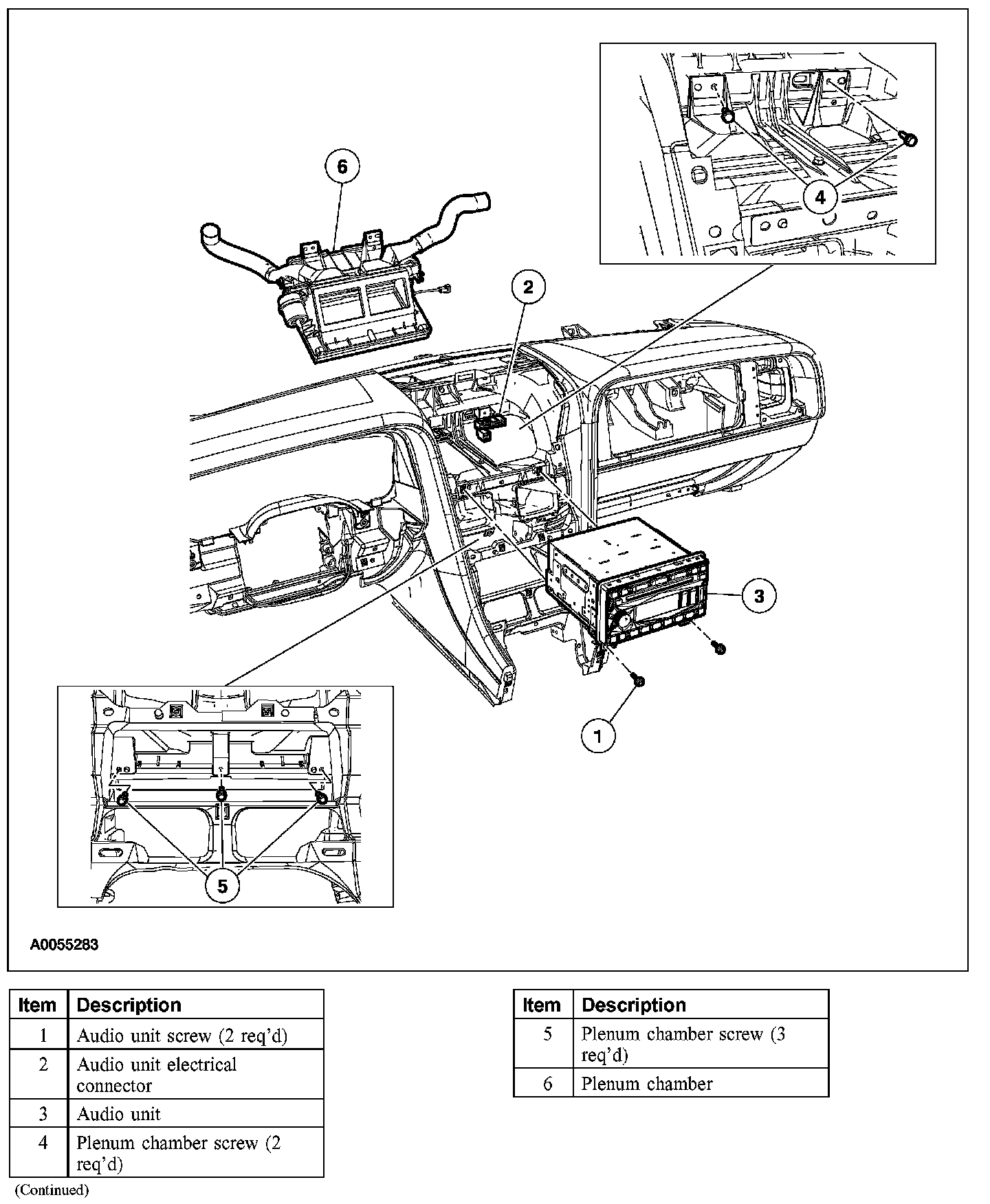 6

4

2

3

1

5

A0055283

| Item | Description |
|---|---|
| 1 | Audio unit screw (2 req'd) |
| 2 | Audio unit electrical connector |
| 3 | Audio unit |
| 4 | Plenum chamber screw (2 req'd) |

(Continued)

| Item | Description |
|---|---|
| 5 | Plenum chamber screw (3 req'd) |
| 6 | Plenum chamber |