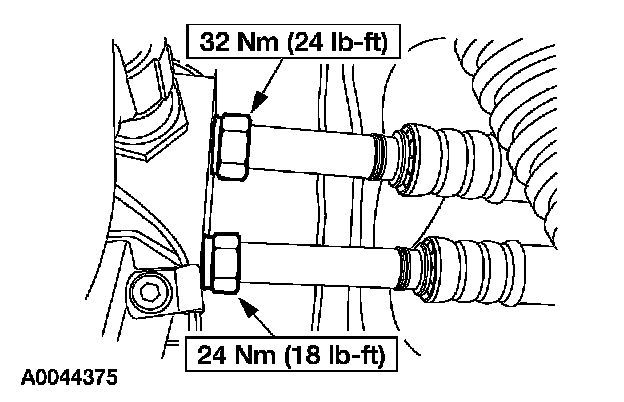 32 Nm (24 lb-ft)

24 Nm (18 lb-ft)

A0044375