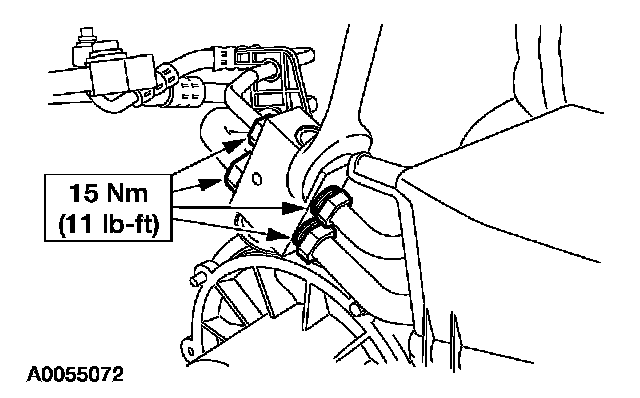 15 Nm
(11 lb-ft)

A0055072