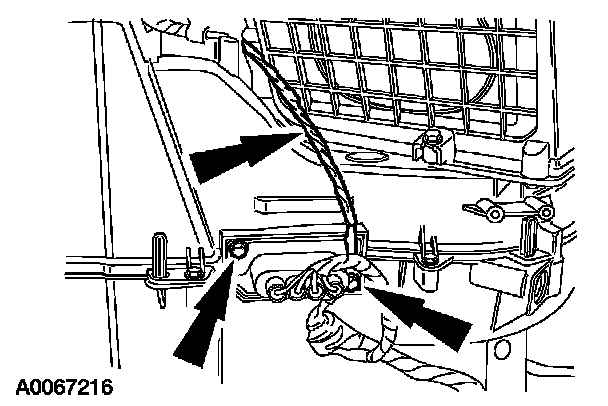 A0067216