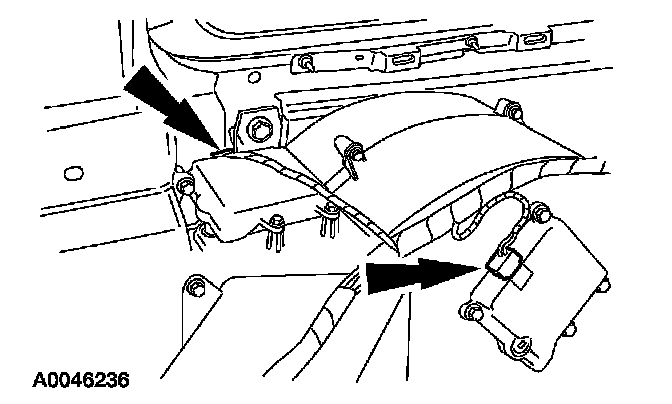 A0046236