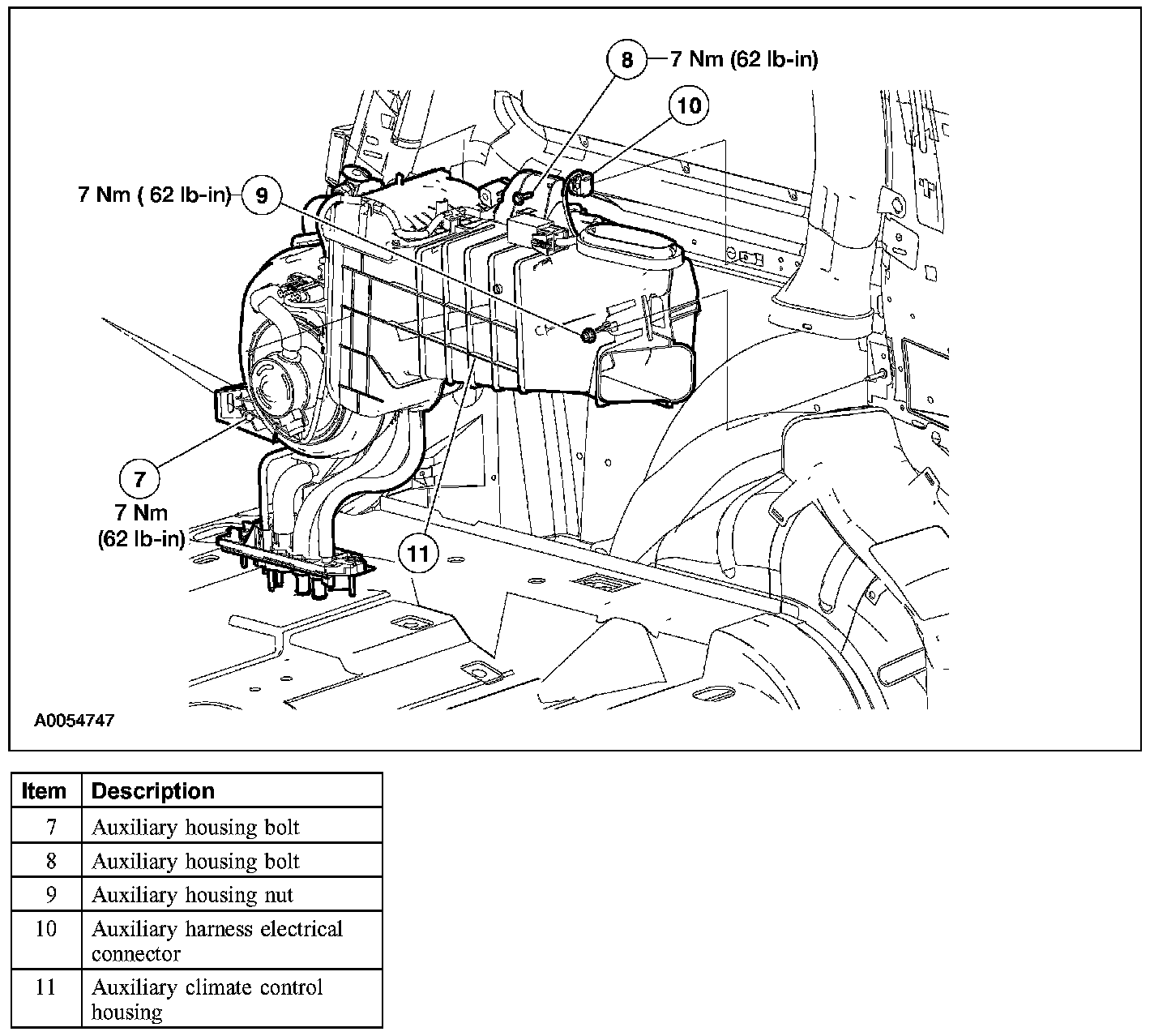 8 7 Nm (62 lb-in)

10

7 Nm ( 62 lb-in) 9

7
7 Nm
(62 lb-in)

11

A0054747

| Item | Description |
|---|---|
| 7 | Auxiliary housing bolt |
| 8 | Auxiliary housing bolt |
| 9 | Auxiliary housing nut |
| 10 | Auxiliary harness electrical connector |
| 11 | Auxiliary climate control housing |