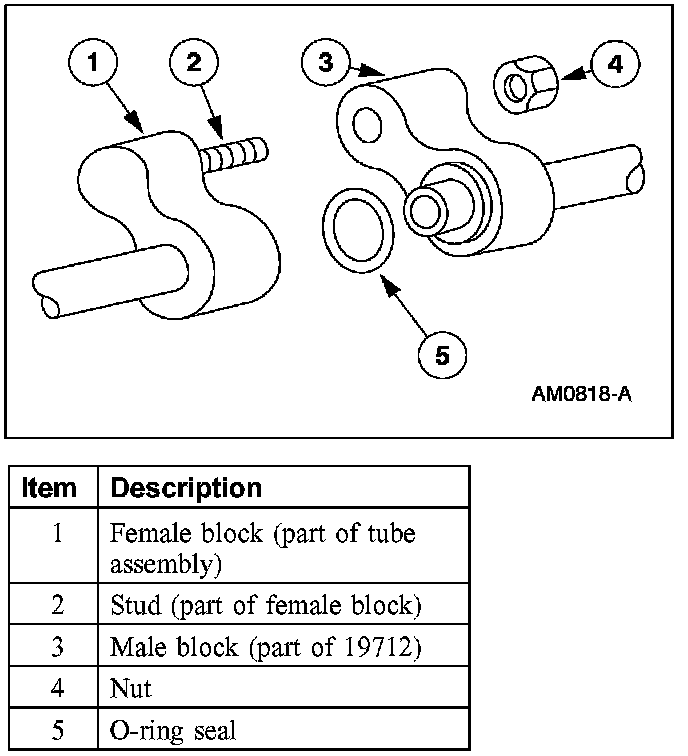 1
2
3
4
5
AM0818-A

| Item | Description |
|---|---|
| 1 | Female block (part of tube assembly) |
| 2 | Stud (part of female block) |
| 3 | Male block (part of 19712) |
| 4 | Nut |
| 5 | O-ring seal |